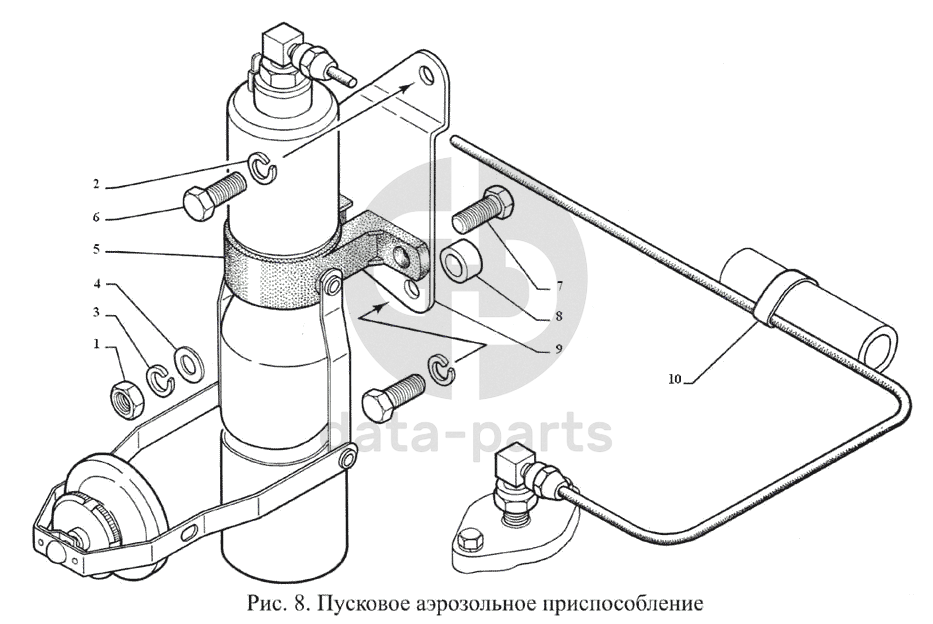 2
6
5
4
3
1
7
8
9
10
data-parts
Рис. 8. Пусковое аэрозольное приспособление