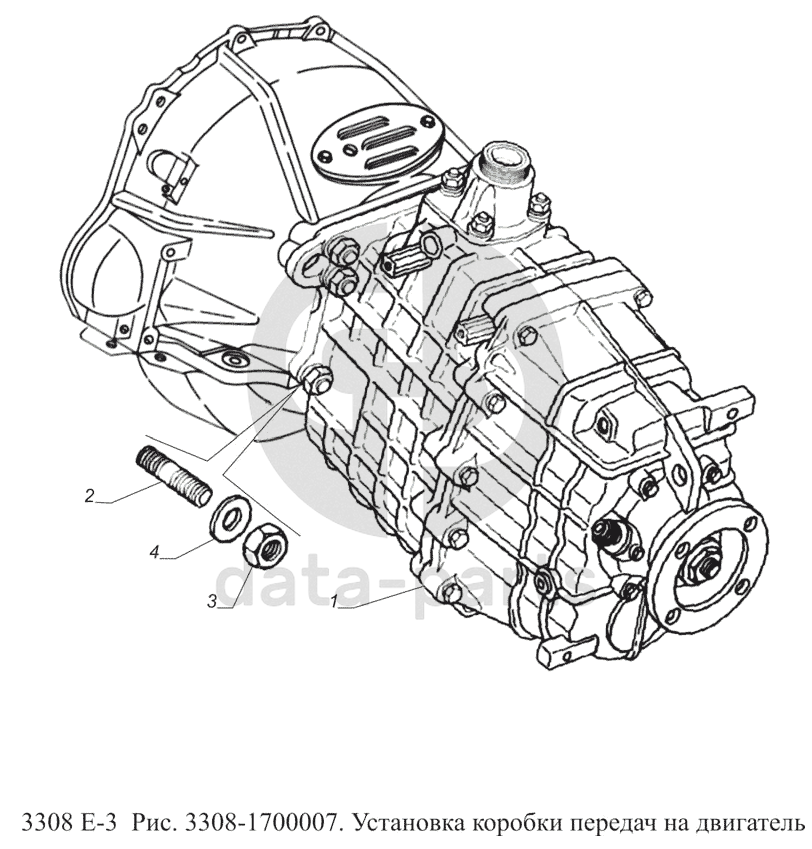 2
4
3
1
data-parts

3308 Е-3 Рис. 3308-1700007. Установка коробки передач на двигатель