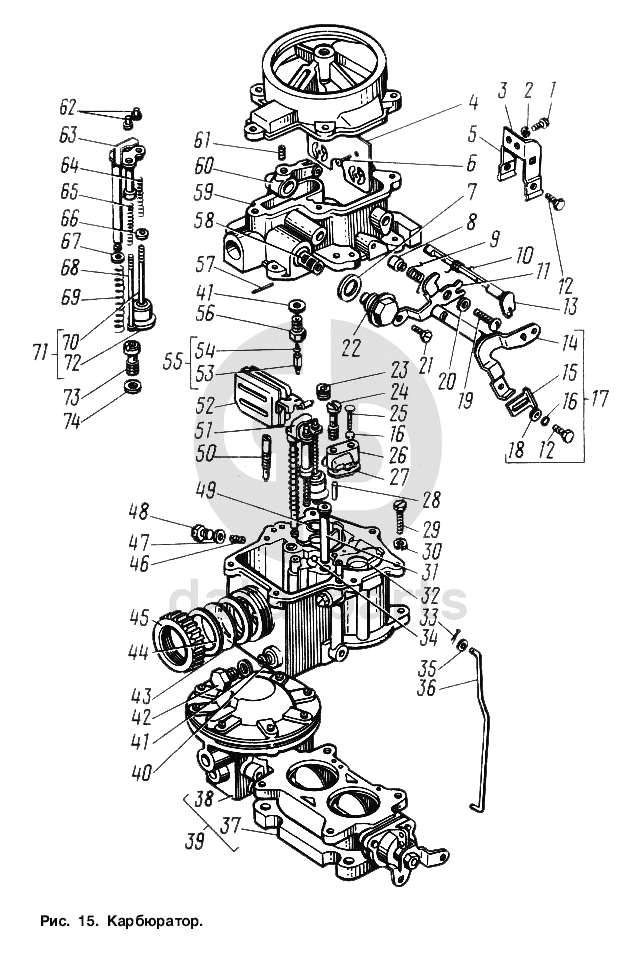 62
63
64
65
66
67
68
69
70
71
72
73
74
61
60
59
58
57
41
56
55
54
53
52
51
50
49
48
47
46
45
44
43
42
41
40
38
39
37
4
3
2
1
5
6
7
8
9
10
11
12
13
14
15
16
17
18
12
19
20
21
22
23
24
25
16
26
27
28
29
30
31
32
33
34
35
36

Рис. 15. Карбюратор.