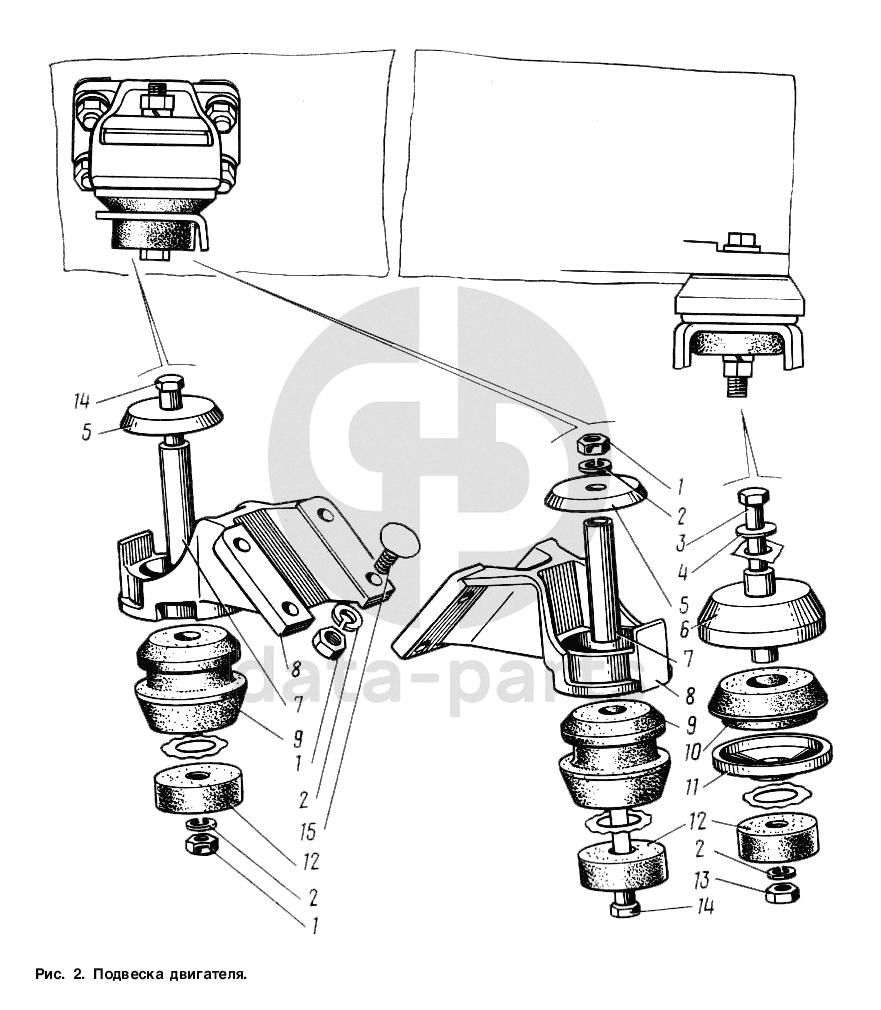 14
5
8
7
9
1
2
15
12
2
1
1
2
3
4
5
6
7
8
9
10
11
12
2
13
14
data-parts

Рис. 2. Подвеска двигателя.