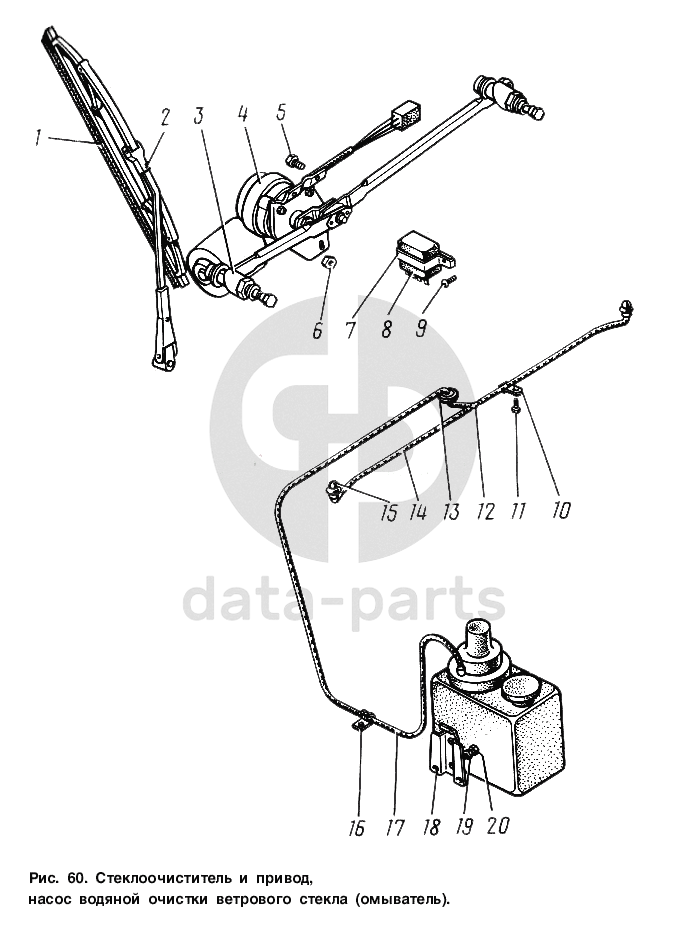 1
2
3
4
5
6
7
8
9
15 14 13 12 11 10
data-parts
16 17 18 19 20

Рис. 60. Стеклоочиститель и привод, насос водяной очистки ветрового стекла (омыватель).