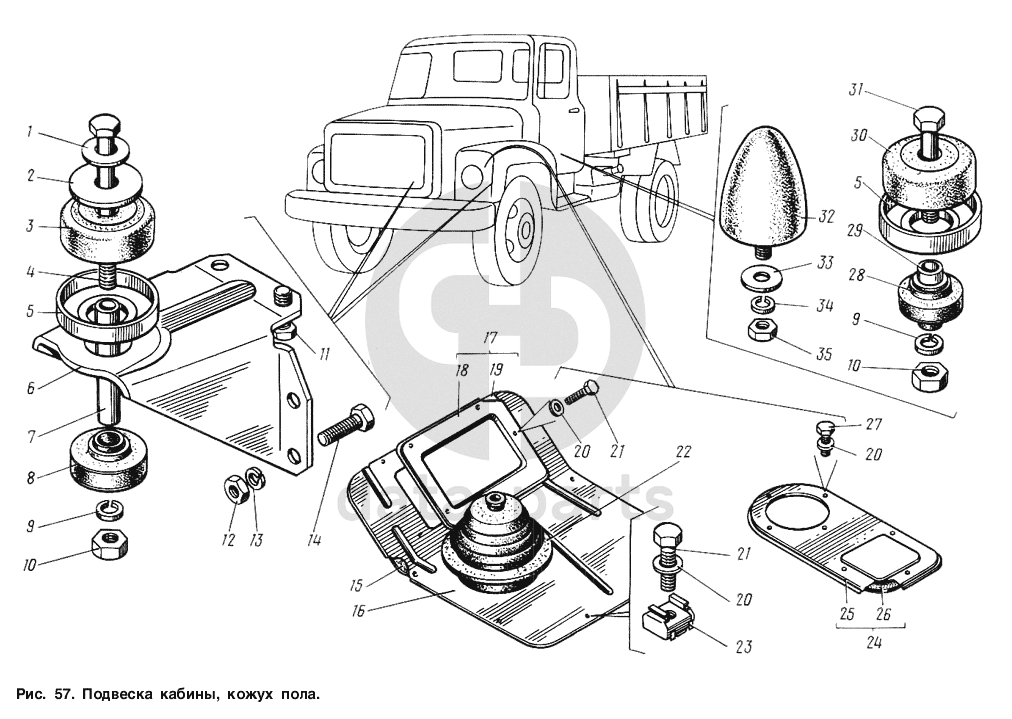 1
2
3
4
5
6
7
8
9
10
11
12
13
14
15
16
17
18
19
20
21
22
21
20
23
27
20
25
26
24
31
30
5
29
28
9
10
32
33
34
35

Рис. 57. Подвеска кабины, кожух пола.