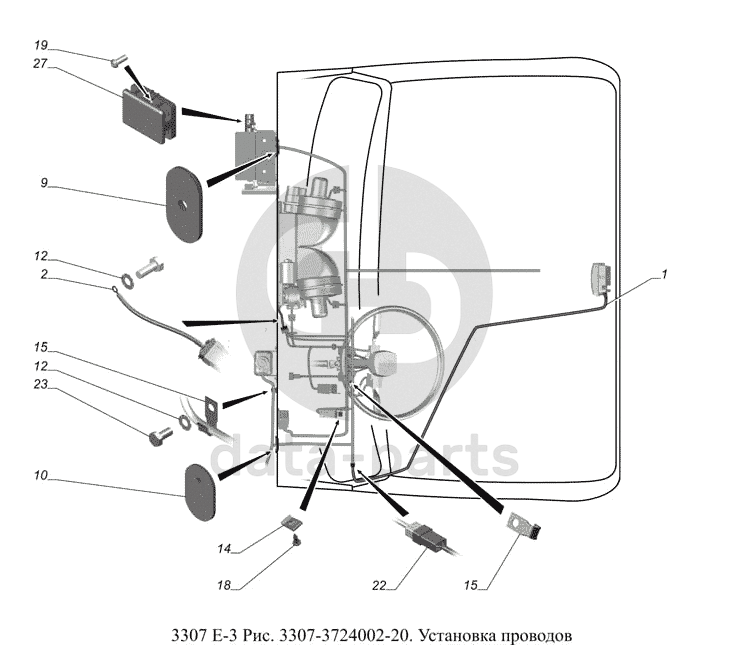 19
27
9
12
2
15
12
23
10
14
18
22
15
1
data-parts

3307 Е-3 Рис. 3307-3724002-20. Установка проводов