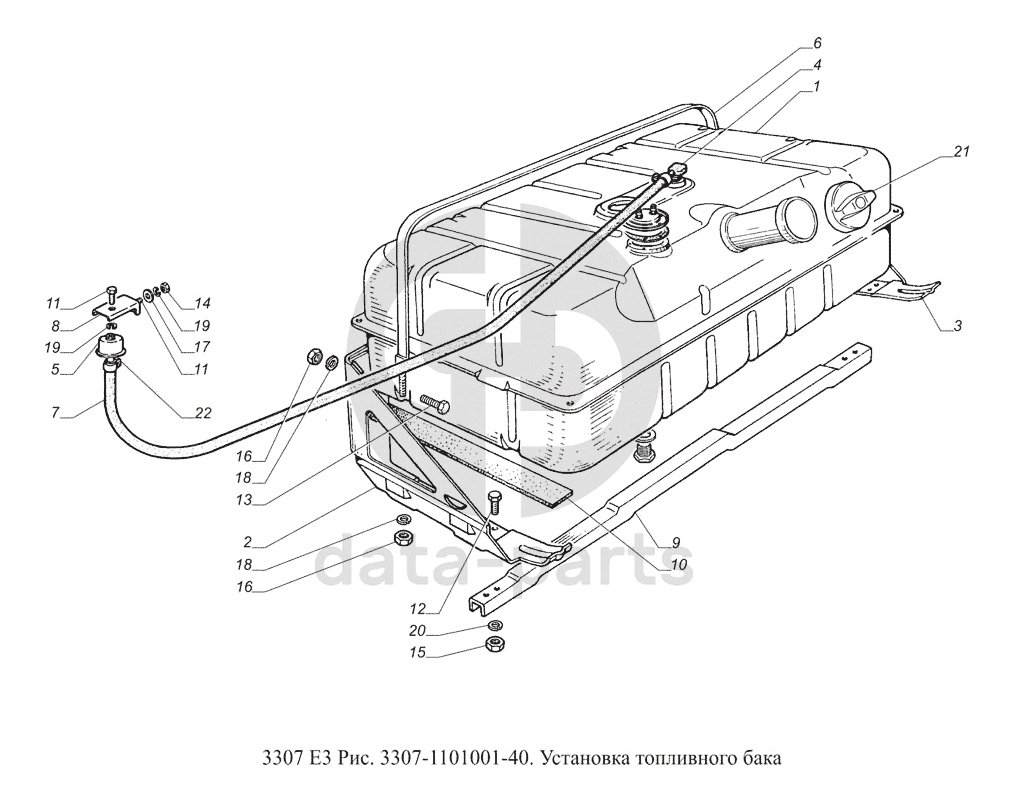 6
4
1
21
3
11
8
19
5
7
14
19
17
11
22
16
18
13
2
18
16
12
20
15
9
10
data-parts
3307 Е3 Рис. 3307-1101001-40. Установка топливного бака