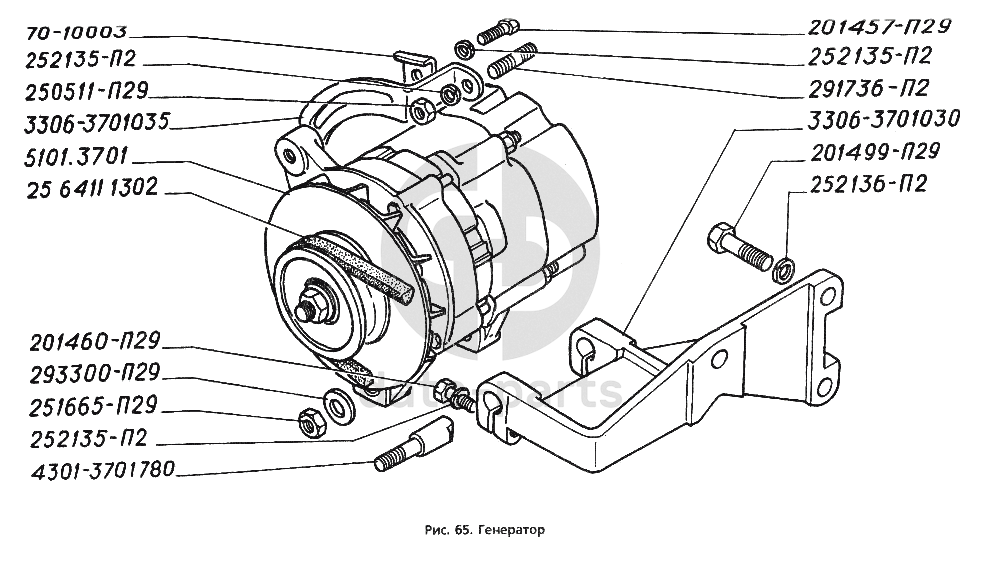 70-10003
252135-П2
250511-П29
3306-3701035
5101.3701
25 6411 1302
201460-П29
293300-П29
251665-П29
252135-П2
4301-3701780
201457-П29
252135-П2
291736-П2
3306-3701030
201499-П29
252136-П2

Рис. 65. Генератор