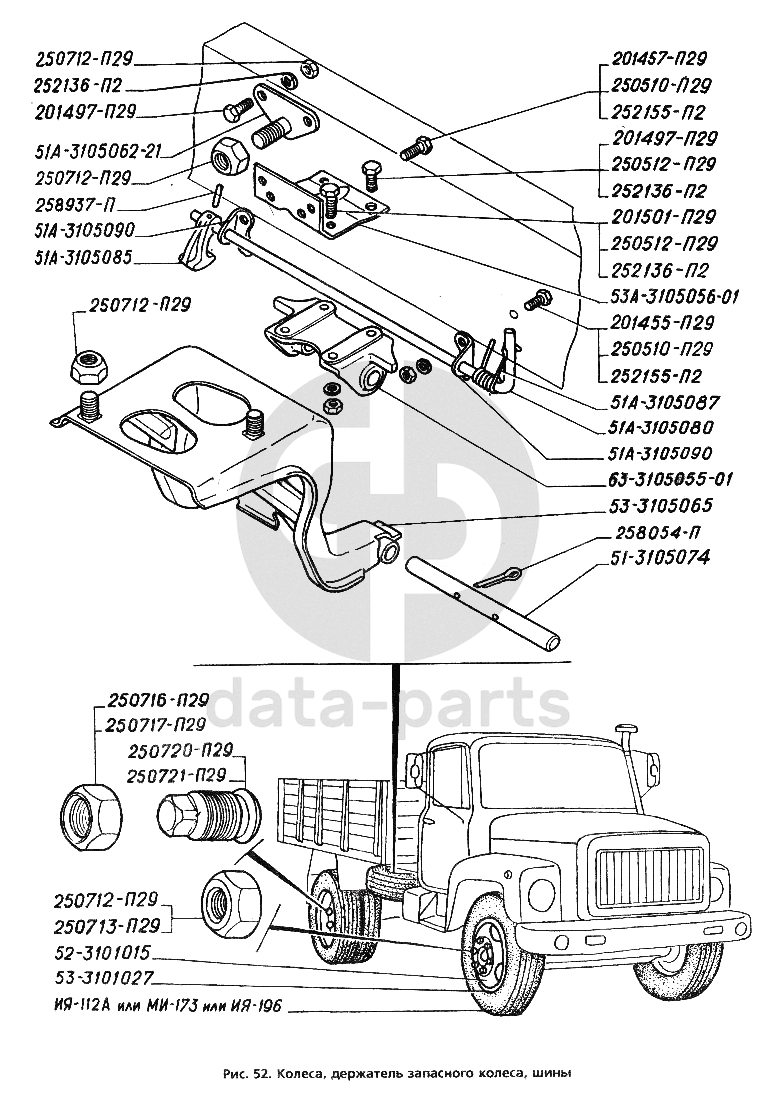 250712-П29
252136-П2
201497-П29
51А-3105062-21
250712-П29
258937-П
51А-3105090
51А-3105085
250712-П29

201457-П29
250510-П29
252155-П2
201497-П29
250512-П29
252136-П2
201501-П29
250512-П29
252136-П2
53А-3105056-01
201455-П29
250510-П29
252155-П2
51А-3105087
51А-3105080
51А-3105090
63-3105055-01
53-3105065
258054-П
51-3105074

data-parts

250716-П29
250717-П29
250720-П29
250721-П29
250712-П29
250713-П29
52-3101015
53-3101027
ИЯ-112А или МИ-173 или ИЯ-196

Рис. 52. Колеса, держатель запасного колеса, шины