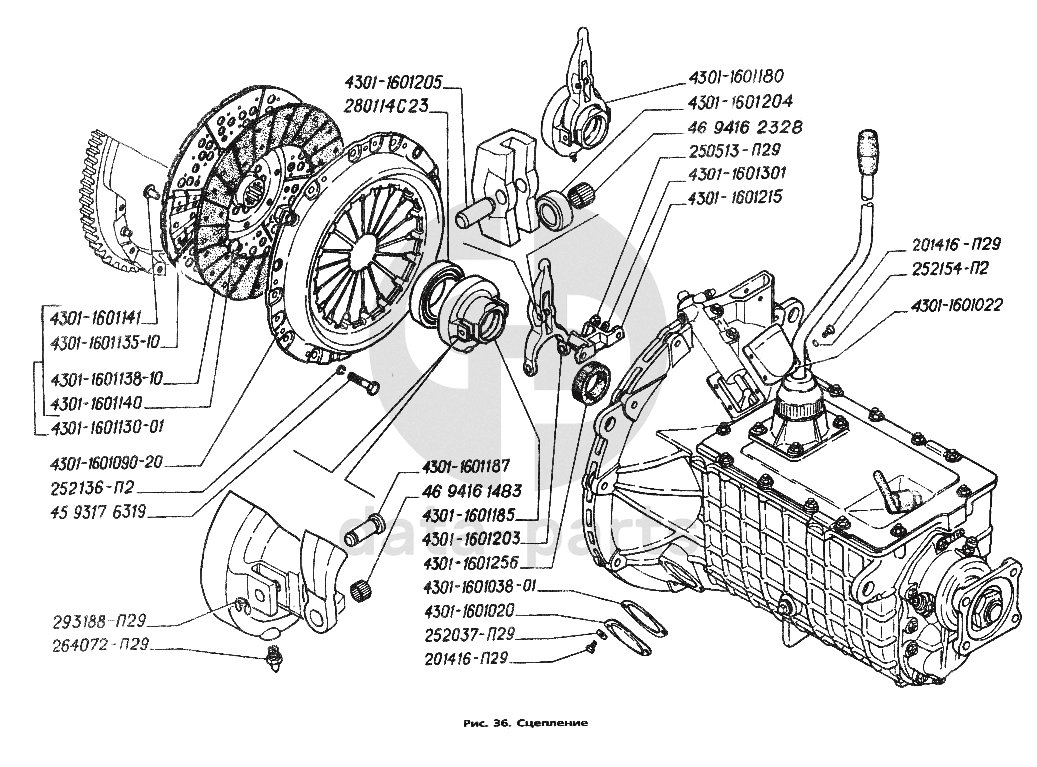 4301-1601205
280114С23
4301-1601180
4301-1601204
46 9416 2328
250513-П29
4301-1601301
4301-1601215
201416-П29
252154-П2
4301-1601022
4301-1601141
4301-1601135-10
4301-1601138-10
4301-1601140
4301-1601130-01
4301-1601090-20
252136-П2
45 9317 6319
4301-1601187
46 9416 1483
4301-1601185
4301-1601203
4301-1601256
4301-1601038-01
4301-1601020
252037-П29
201416-П29
293188-П29
264072-П29
data parts

Рис. 36. Сцепление