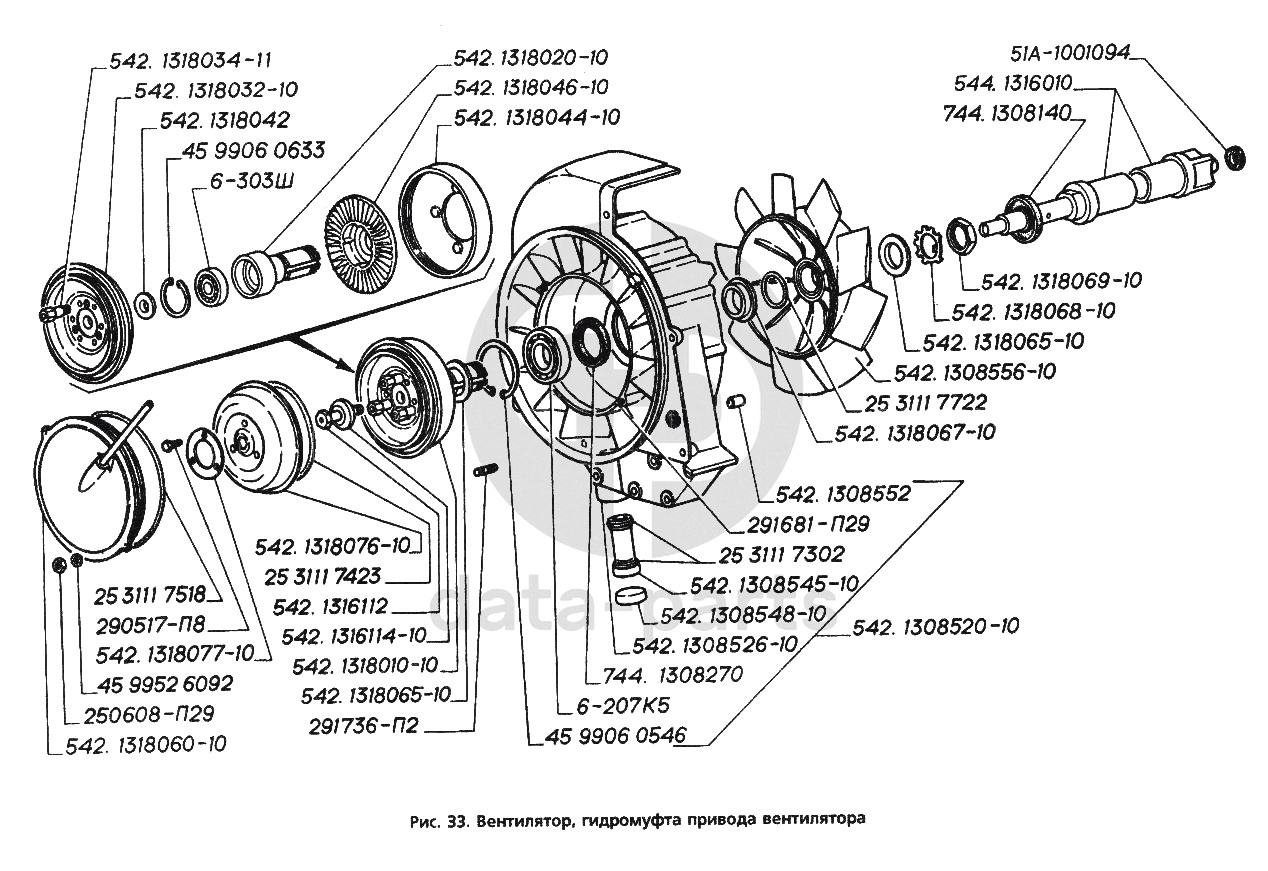 542. 1318034-11
542. 1318032-10
542. 1318042
45 9906 0633
6-303Ш
542. 1318020-10
542. 1318046-10
542. 1318044-10
51А-1001094
544. 1316010
744. 1308140
542. 1318069-10
542. 1318068-10
542. 1318065-10
542. 1308556-10
25 3111 7722
542. 1318067-10
542. 1308552
291681-П29
25 3111 7302
542. 1308545-10
542. 1308548-10
542. 1308526-10
542. 1308520-10
744. 1308270
6-207К5
45 9906 0546
542. 1318076-10
25 3111 7423
542. 1316112
542. 1316114-10
542. 1318010-10
542. 1318065-10
291736-П2
25 3111 7518
290517-П8
542. 1318077-10
45 9952 6092
250608-П29
542. 1318060-10
data-parts

Рис. 33. Вентилятор, гидромуфта привода вентилятора