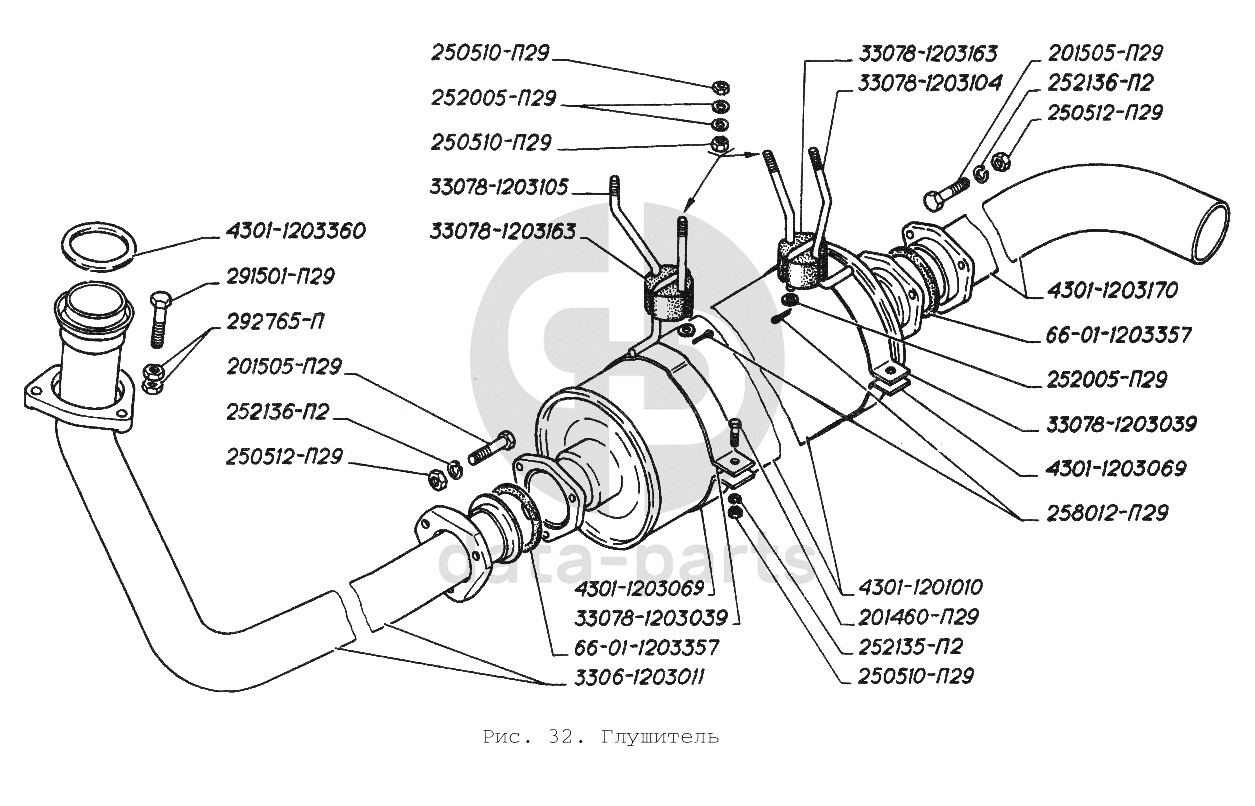 250510-П29
252005-П29
250510-П29
33078-1203105
33078-1203163
4301-1203360
291501-П29
292765-П
201505-П29
252136-П2
250512-П29
33078-1203163
33078-1203104
201505-П29
252136-П2
250512-П29
4301-1203170
66-01-1203357
252005-П29
33078-1203039
4301-1203069
258012-П29
4301-1203069
33078-1203039
66-01-1203357
3306-1203011
4301-1201010
201460-П29
252135-П2
250510-П29

data-parts

Рис. 32. Глушитель