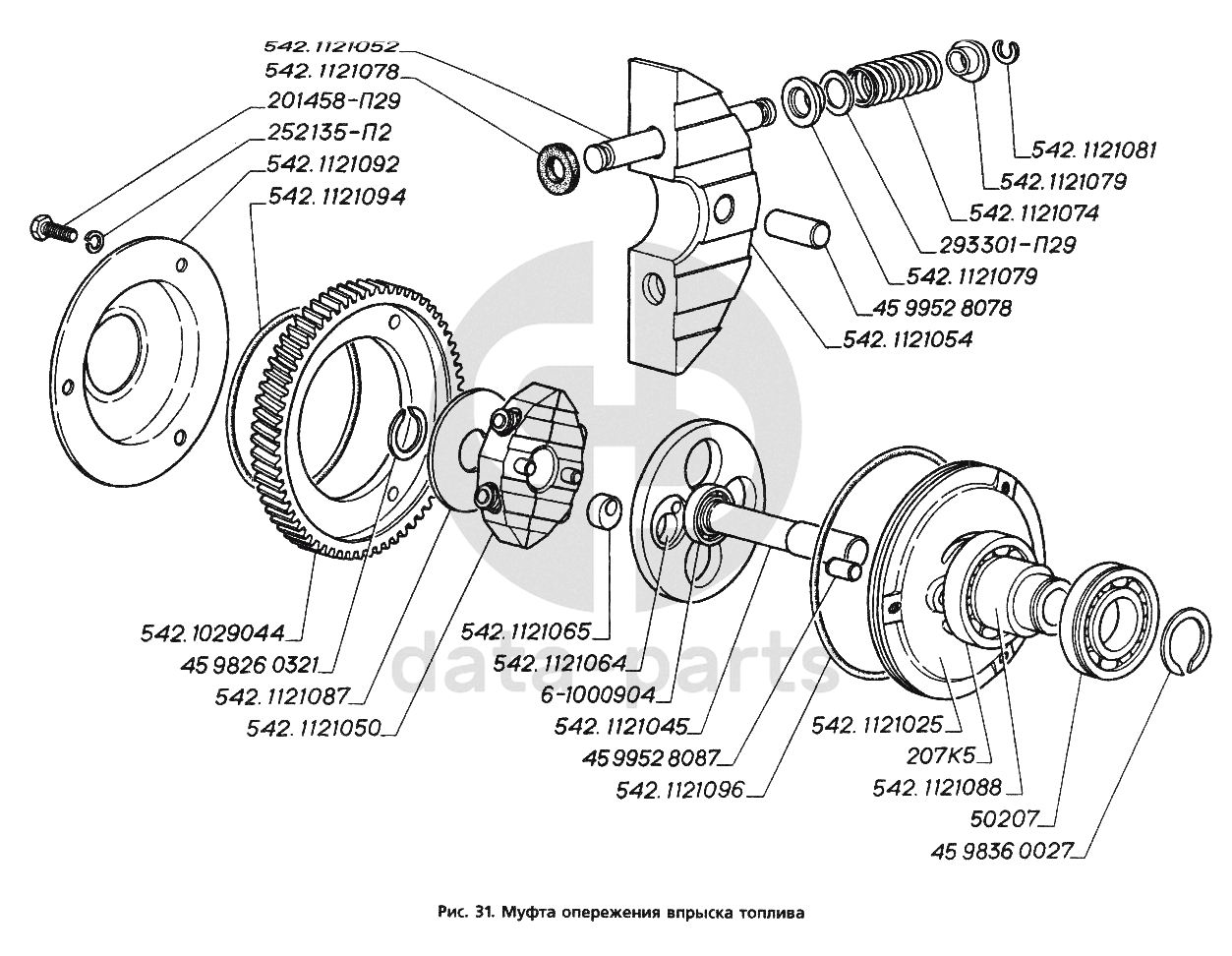 542.1121052
542.1121078
201458-П29
252135-П2
542.1121092
542.1121094

542.1121081
542.1121079
542.1121074
293301-П29
542.1121079
45 9952 8078
542.1121054

542.1029044
45 9826 0321
542.1121087
542.1121050

542.1121065
542.1121064
6-1000904
542.1121045
45 9952 8087
542.1121096

542.1121025
207К5
542.1121088
50207
45 9836 0027

data parts

Рис. 31. Муфта опережения впрыска топлива