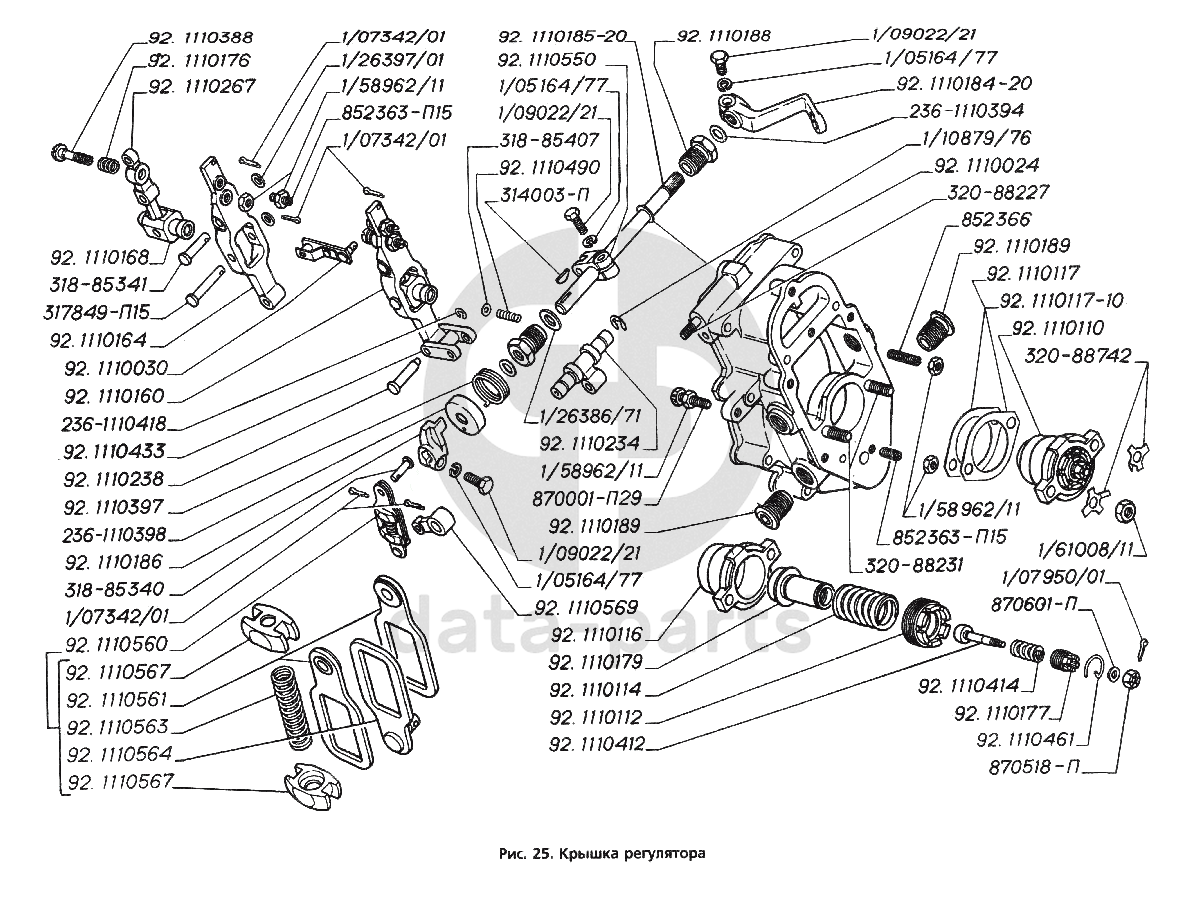 92. 1110388
92. 1110176
92. 1110267
1/07342/01
1/26397/01
1/58962/11
852363-П15
1/07342/01
92. 1110185-20
92. 1110550
1/05164/77
1/09022/21
318-85407
92. 1110490
314003-П
92. 1110188
1/09022/21
1/05164/77
92. 1110184-20
236-1110394
1/10879/76
92. 1110024
320-88227
852366
92. 1110189
92. 1110117
92. 1110117-10
92. 1110110
320-88742
92. 1110168
318-85341
317849-П15
92. 1110164
92. 1110030
92. 1110160
236-1110418
92. 1110433
92. 1110238
92. 1110397
236-1110398
92. 1110186
318-85340
1/07342/01
92. 1110560
92. 1110567
92. 1110561
92. 1110563
92. 1110564
92. 1110567
1/26386/71
92. 1110234
1/58962/11
870001-П29
92. 1110189
1/09022/21
1/05164/77
92. 1110569
92. 1110116
92. 1110179
92. 1110114
92. 1110112
92. 1110412
1/58962/11
852363-П15
320-88231
1/61008/11
1/07950/01
870601-П
92. 1110414
92. 1110177
92. 1110461
870518-П
data-parts
Рис. 25. Крышка регулятора