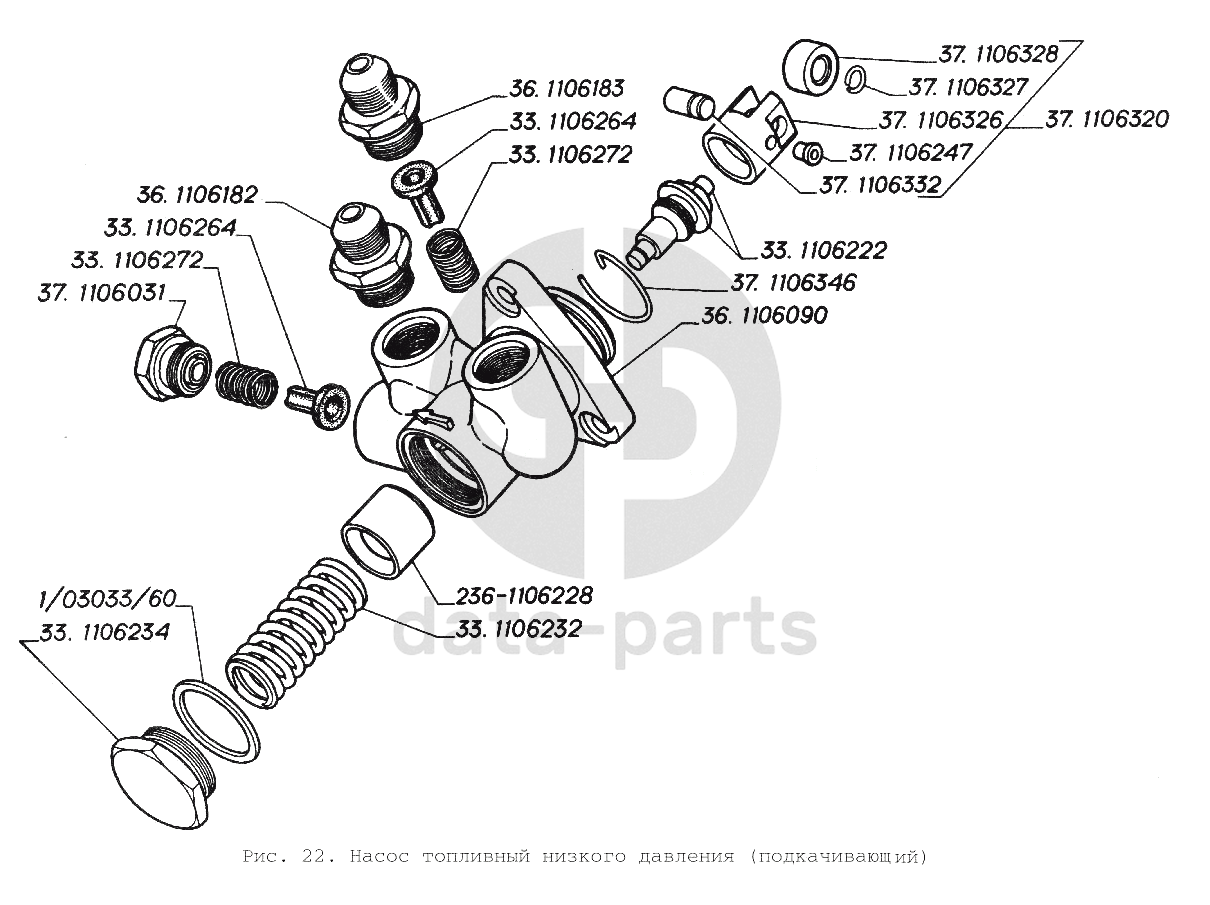 37. 1106328
37. 1106327
37. 1106326
37. 1106320
37. 1106247
37. 1106332
36. 1106183
33. 1106264
33. 1106272
36. 1106182
33. 1106264
33. 1106272
37. 1106031
33. 1106222
37. 1106346
36. 1106090
236-1106228
33. 1106232
1/03033/60
33. 1106234
data-parts

Рис. 22. Насос топливный низкого давления (подкачивающий)