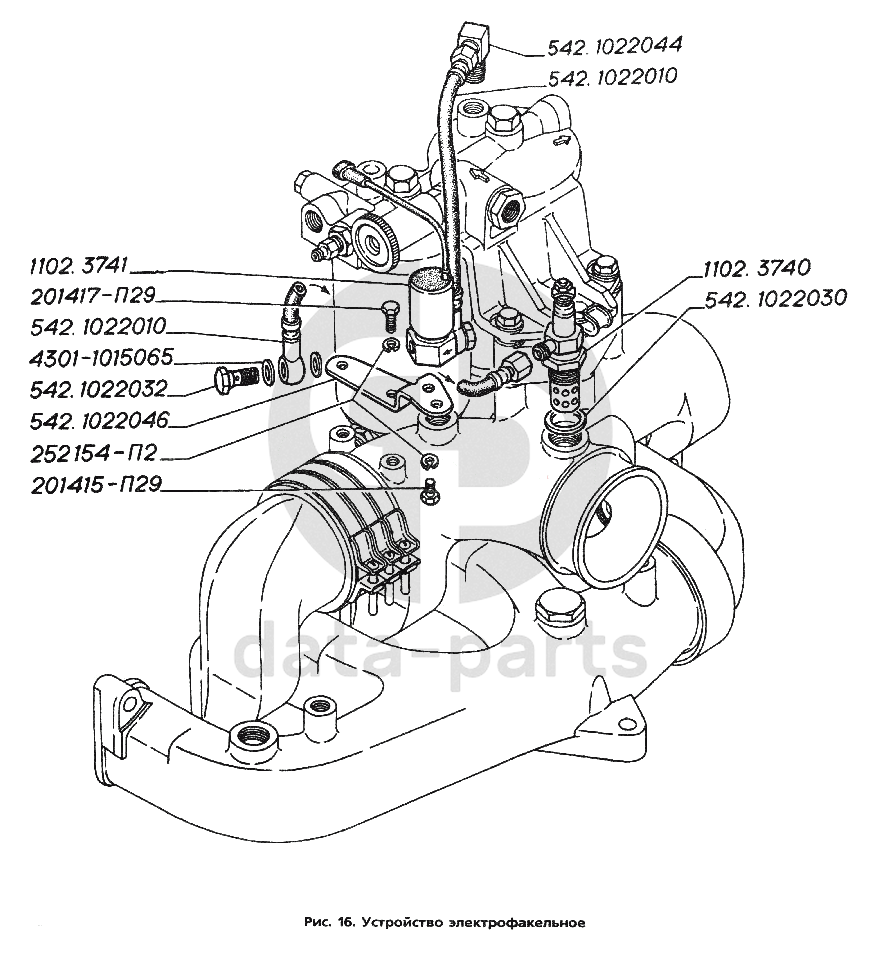 542. 1022044
542. 1022010
1102. 3741
201417-П29
542. 1022010
4301-1015065
542. 1022032
542. 1022046
252154-П2
201415-П29
1102. 3740
542. 1022030

data-parts

Рис. 16. Устройство электрофакельное