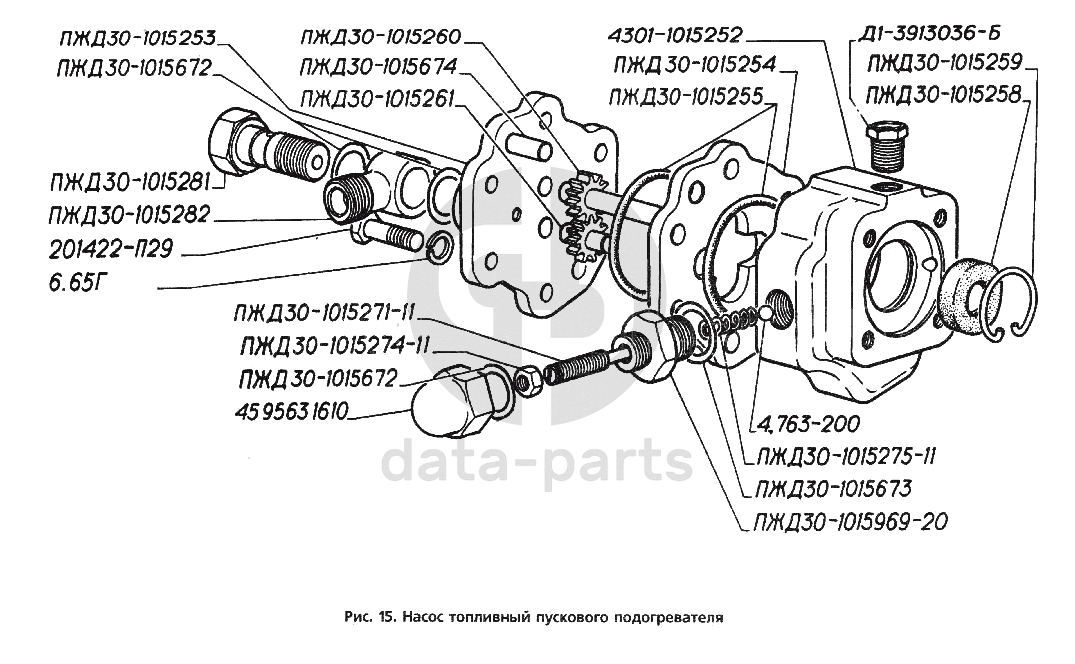 ПЖД30-1015253
ПЖД30-1015672
ПЖД30-1015260
ПЖД30-1015674
ПЖД30-1015261
4301-1015252
ПЖД30-1015254
ПЖД30-1015255
Д1-3913036-Б
ПЖД30-1015259
ПЖД30-1015258
ПЖД30-1015281
ПЖД30-1015282
201422-П29
6.65Г
ПЖД30-1015271-11
ПЖД30-1015274-11
ПЖД30-1015672
45 9563 1610
4,763-200
ПЖД30-1015275-11
ПЖД30-1015673
ПЖД30-1015969-20
data-parts

Рис. 15. Насос топливный пускового подогревателя