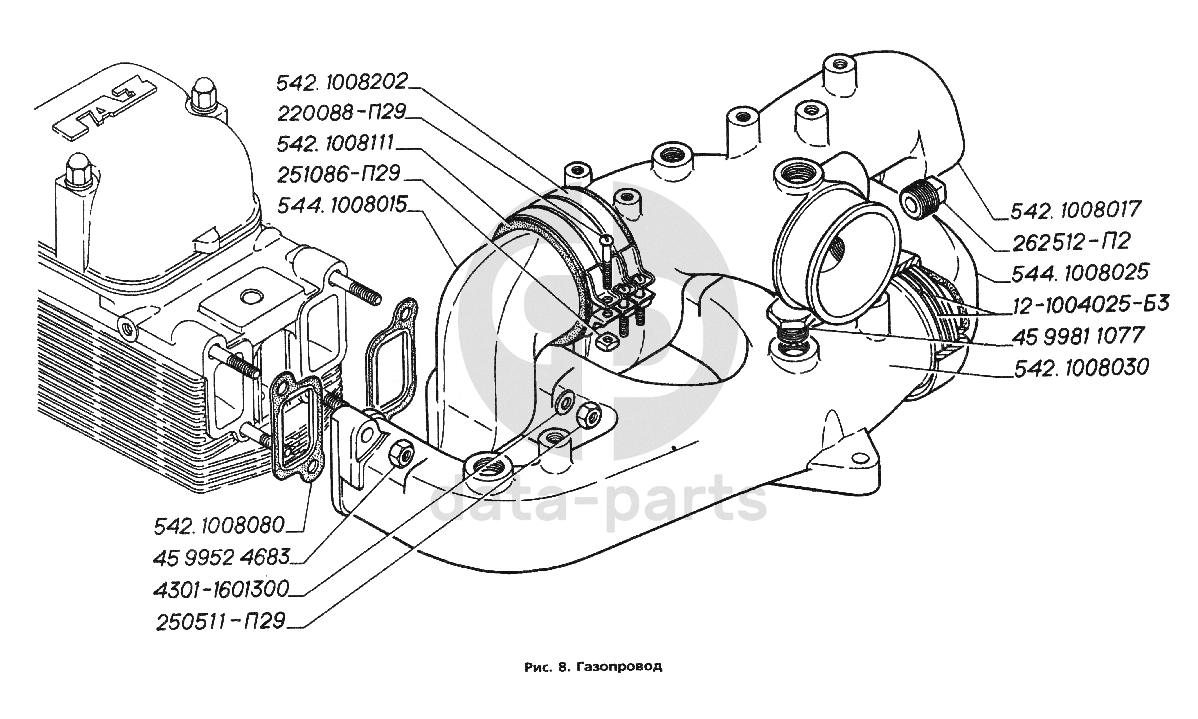 ГАЗ

542. 1008202
220088-П29
542. 1008111
251086-П29
544. 1008015

542. 1008017
262512-П2
544. 1008025
12-1004025-Б3
45 9981 1077
542. 1008030

542. 1008080
45 9952 4683
4301-1601300
250511-П29

data-parts

Рис. 8. Газопровод