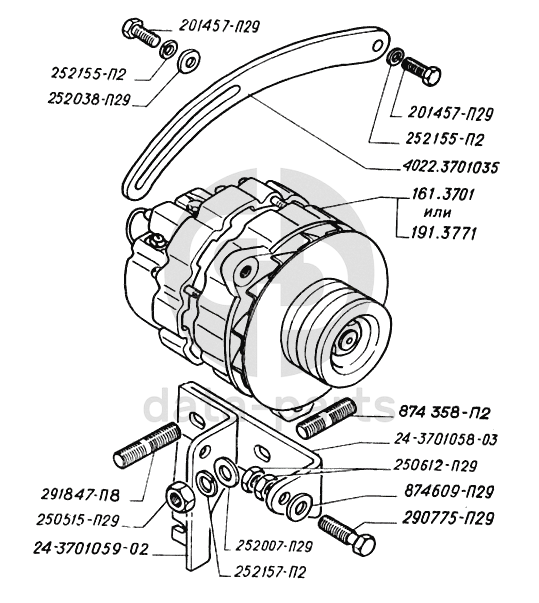 201457-П29
252155-П2
252038-П29
201457-П29
252155-П2
4022.3701035
161.3701
или
191.3771
data-parts
874 358-П2
24-3701058-03
250612-П29
874609-П29
290775-П29
291847-П8
250515-П29
24-3701059-02
252007-П29
252157-П2