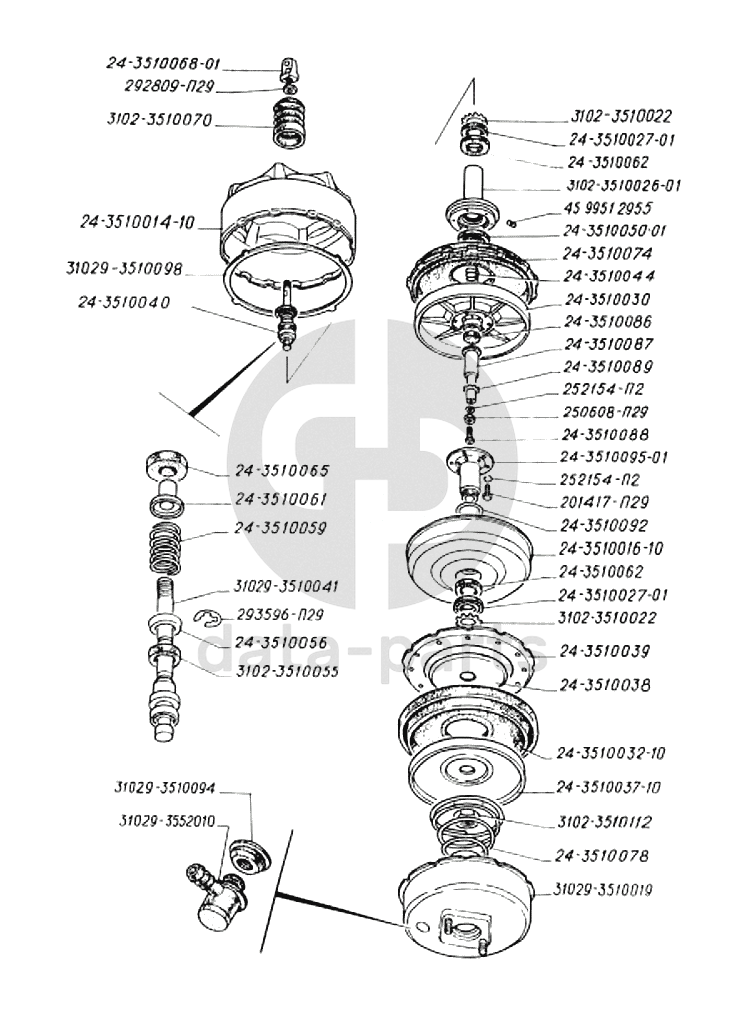 24-3510068-01
292809-П29
3102-3510070
24-3510014-10
31029-3510098
24-3510040
24-3510065
24-3510061
24-3510059
31029-3510041
293596-П29
24-3510056
3102-3510055
31029-3510094
31029-3552010
3102-3510022
24-3510027-01
24-3510062
3102-3510026-01
45 9951 2955
24-3510050-01
24-3510074
24-3510044
24-3510030
24-3510086
24-3510087
24-3510089
252154-П2
250608-П29
24-3510088
24-3510095-01
252154-П2
201417-П29
24-3510092
24-3510016-10
24-3510062
24-3510027-01
3102-3510022
24-3510039
24-3510038
24-3510032-10
24-3510037-10
3102-3510112
24-3510078
31029-3510019
data-parts