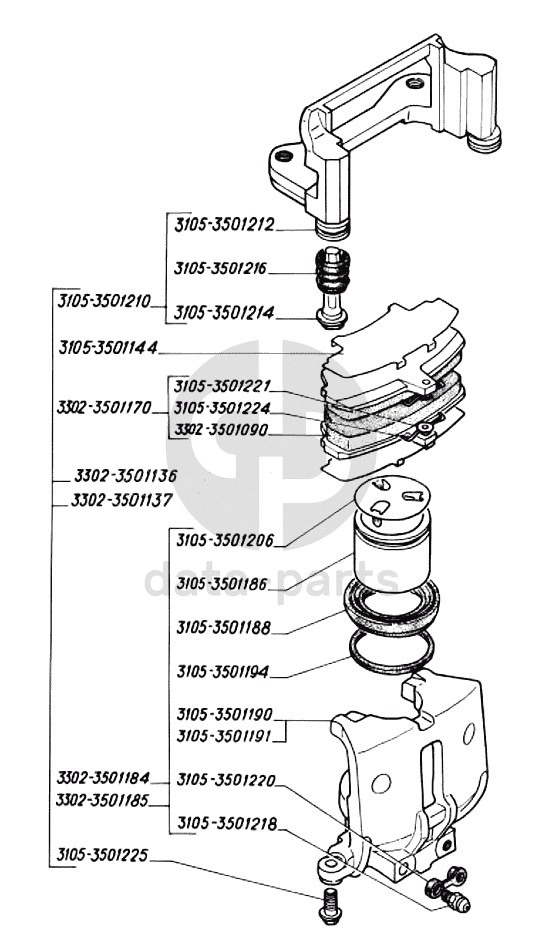 3105-3501212
3105-3501216
3105-3501210
3105-3501214
3105-3501144
3105-3501221
3302-3501170
3105-3501224
3302-3501090
3302-3501136
3302-3501137
3105-3501206
3105-3501186
3105-3501188
3105-3501194
3105-3501190
3105-3501191
3302-3501184
3302-3501185
3105-3501220
3105-3501218
3105-3501225
data parts