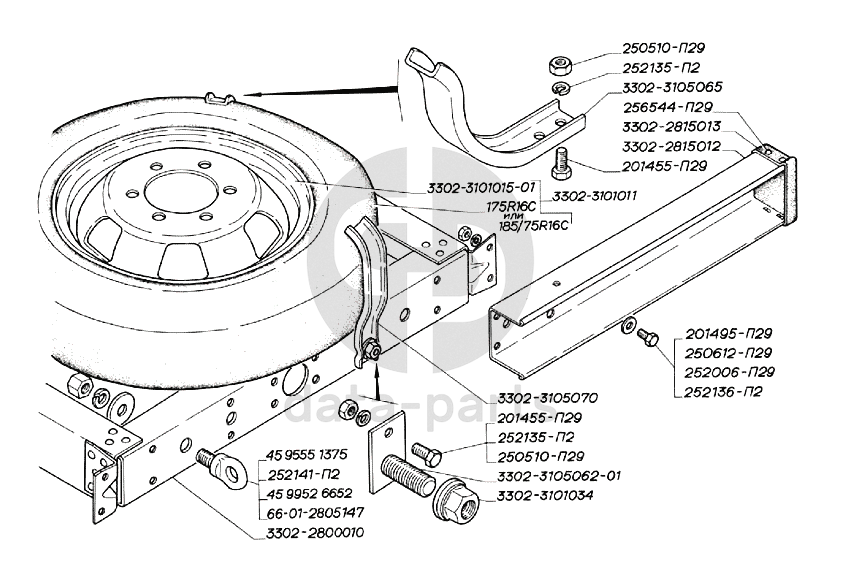 250510-П29
252135-П2
3302-3105065
256544-П29
3302-2815013
3302-2815012
201455-П29
3302-3101015-01
3302-3101011
175R16C
или
185/75R16C
201495-П29
250612-П29
252006-П29
252136-П2
3302-3105070
201455-П29
252135-П2
250510-П29
3302-3105062-01
3302-3101034
45 9555 1375
252141-П2
45 9952 6652
66-01-2805147
3302-2800010
data-parts