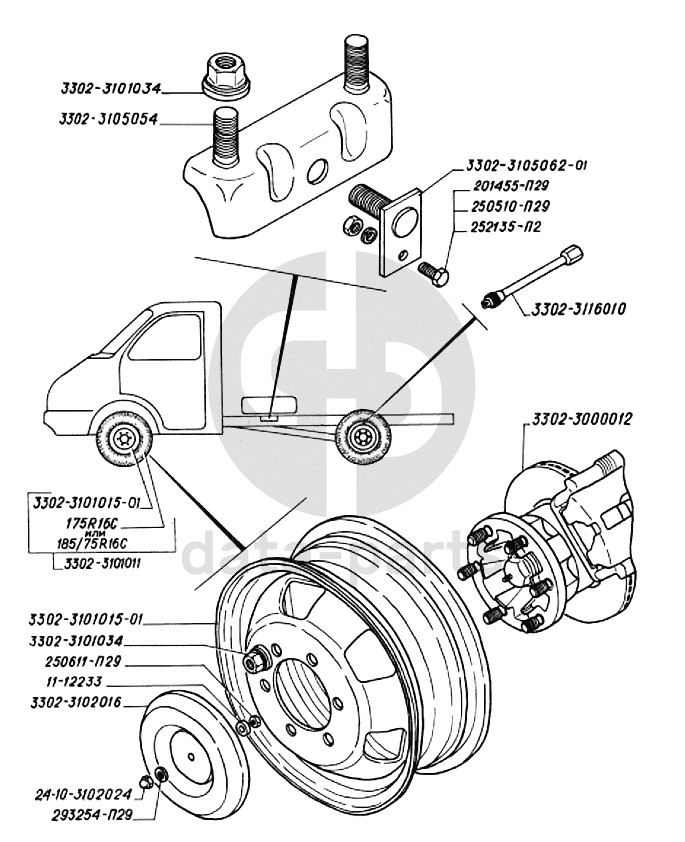 3302-3101034
3302-3105054
3302-3105062-01
201455-П29
250510-П29
252135-П2
3302-3116010
3302-3000012
3302-3101015-01
175R16C
или
185/75R16C
3302-3101011
data-parts
3302-3101015-01
3302-3101034
250611-П29
11-12233
3302-3102016
24-10-3102024
293254-П29