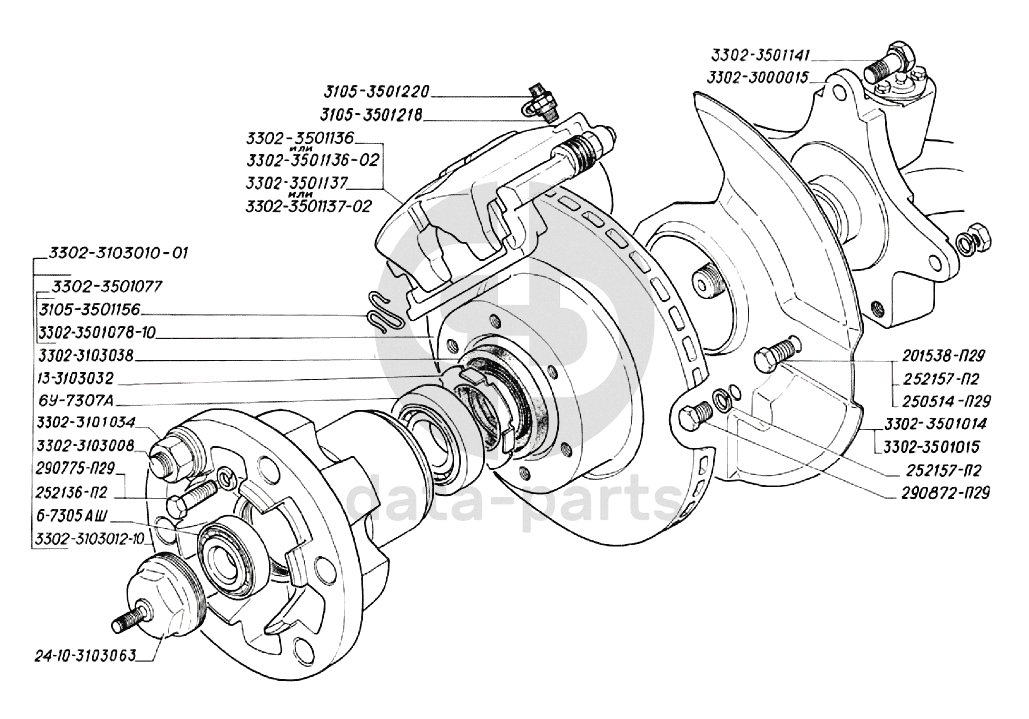 3302-3501141
3302-3000015
3105-3501220
3105-3501218
3302-3501136
или
3302-3501136-02
3302-3501137
или
3302-3501137-02
3302-3103010-01
3302-3501077
3105-3501156
3302-3501078-10
3302-3103038
13-3103032
6У-7307А
3302-3101034
3302-3103008
290775-П29
252136-П2
6-7305АШ
3302-3103012-10
24-10-3103063
201538-П29
252157-П2
250514-П29
3302-3501014
3302-3501015
252157-П2
290872-П29
data-parts