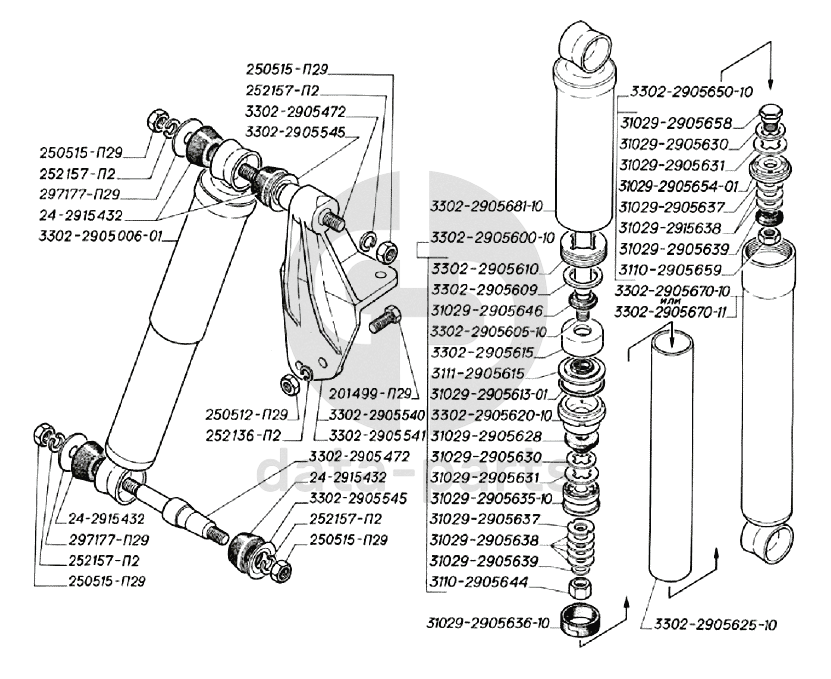 250515-П29
252157-П2
3302-2905472
3302-2905545
250515-П29
252157-П2
297177-П29
24-2915432
3302-2905006-01
250512-П29
252136-П2
201499-П29
3302-2905540
3302-2905541
3302-2905472
24-2915432
3302-2905545
252157-П2
250515-П29
24-2915432
297177-П29
252157-П2
250515-П29
3302-2905681-10
3302-2905600-10
3302-2905610
3302-2905609
31029-2905646
3302-2905605-10
3302-2905615
3111-2905615
31029-2905613-01
3302-2905620-10
31029-2905628
31029-2905630
31029-2905631
31029-2905635-10
31029-2905637
31029-2905638
31029-2905639
3110-2905644
31029-2905636-10
3302-2905650-10
31029-2905658
31029-2905630
31029-2905631
31029-2905654-01
31029-2905637
31029-2915638
31029-2905639
3110-2905659
3302-2905670-10
или
3302-2905670-11
3302-2905625-10