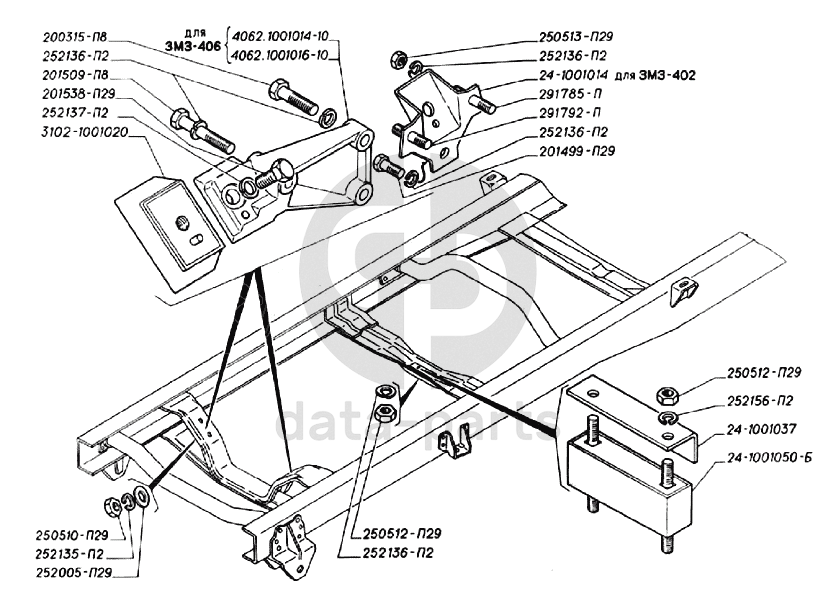 200315-П8
252136-П2
201509-П8
201538-П29
252137-П2
3102-1001020

для ЗМЗ-406
4062.1001014-10
4062.1001016-10

250513-П29
252136-П2
24-1001014 для ЗМЗ-402
291785-П
291792-П
252136-П2
201499-П29

250512-П29
252156-П2
24-1001037
24-1001050-Б

250510-П29
252135-П2
252005-П29

250512-П29
252136-П2

data-parts