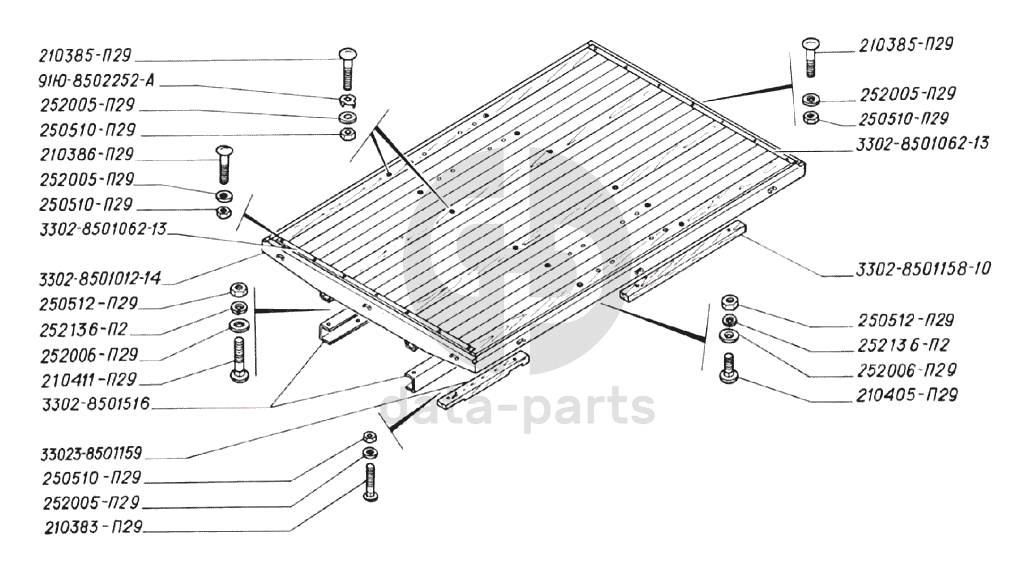 210385-П29
91Ю-8502252-А
252005-П29
250510-П29
210386-П29
252005-П29
250510-П29
3302-8501062-13
3302-8501012-14
250512-П29
252136-П2
252006-П29
210411-П29
3302-8501516
33023-8501159
250510-П29
252005-П29
210383-П29

210385-П29
252005-П29
250510-П29
3302-8501062-13
3302-8501158-10
250512-П29
252136-П2
252006-П29
210405-П29

data-parts