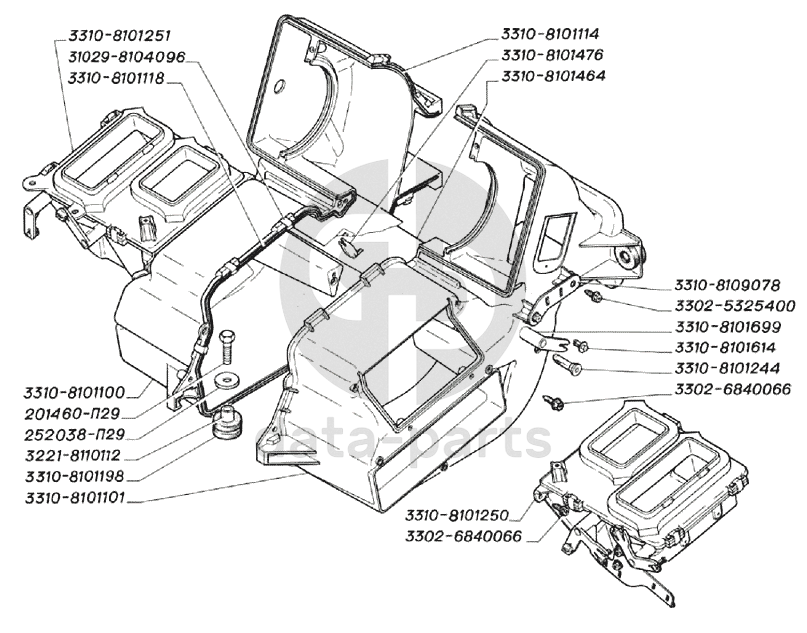 3310-8101251
31029-8104096
3310-8101118
3310-8101114
3310-8101476
3310-8101464
3310-8109078
3302-5325400
3310-8101699
3310-8101614
3310-8101244
3302-6840066
3310-8101100
201460-П29
252038-П29
3221-8110112
3310-8101198
3310-8101101
3310-8101250
3302-6840066
data-parts