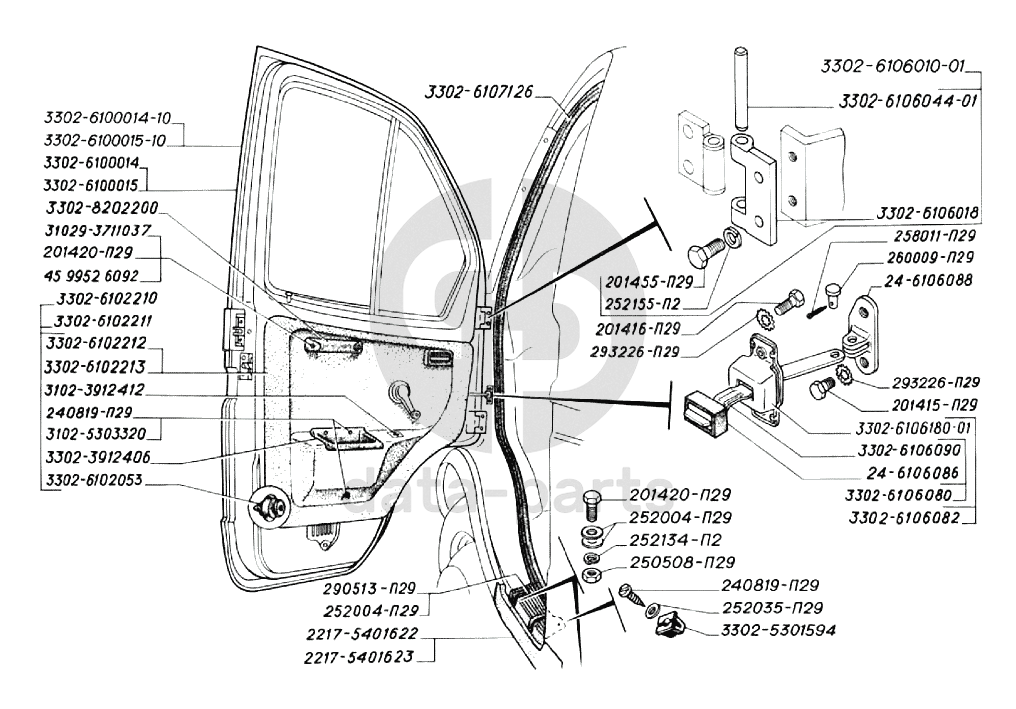 3302-6100014-10
3302-6100015-10
3302-6100014
3302-6100015
3302-8202200
31029-3711037
201420-П29
45 9952 6092
3302-6102210
3302-6102211
3302-6102212
3302-6102213
3102-3912412
240819-П29
3102-5303320
3302-3912406
3302-6102053
3302-6107126
3302-6106010-01
3302-6106044-01
3302-6106018
258011-П29
260009-П29
24-6106088
201455-П29
252155-П2
201416-П29
293226-П29
293226-П29
201415-П29
3302-6106180-01
3302-6106090
24-6106086
3302-6106080
3302-6106082
201420-П29
252004-П29
252134-П2
250508-П29
240819-П29
252035-П29
3302-5301594
290513-П29
252004-П29
2217-5401622
2217-5401623
data-parts