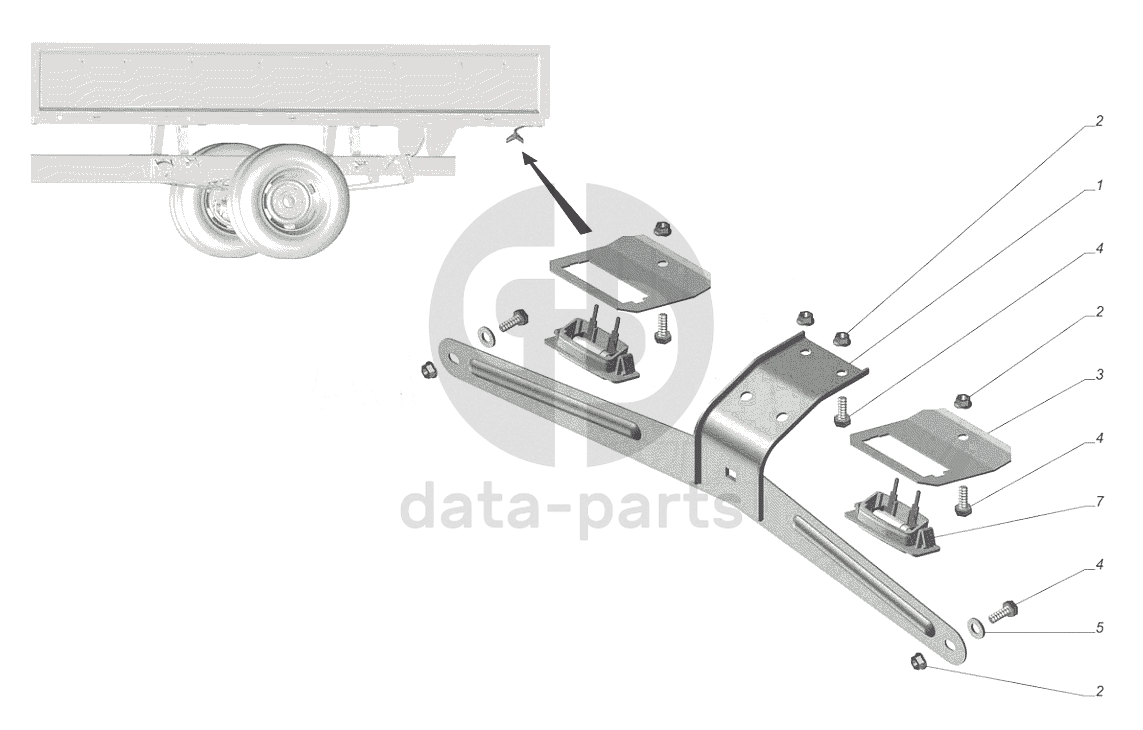 2
1
4
2
3
4
7
4
5
2
data-parts