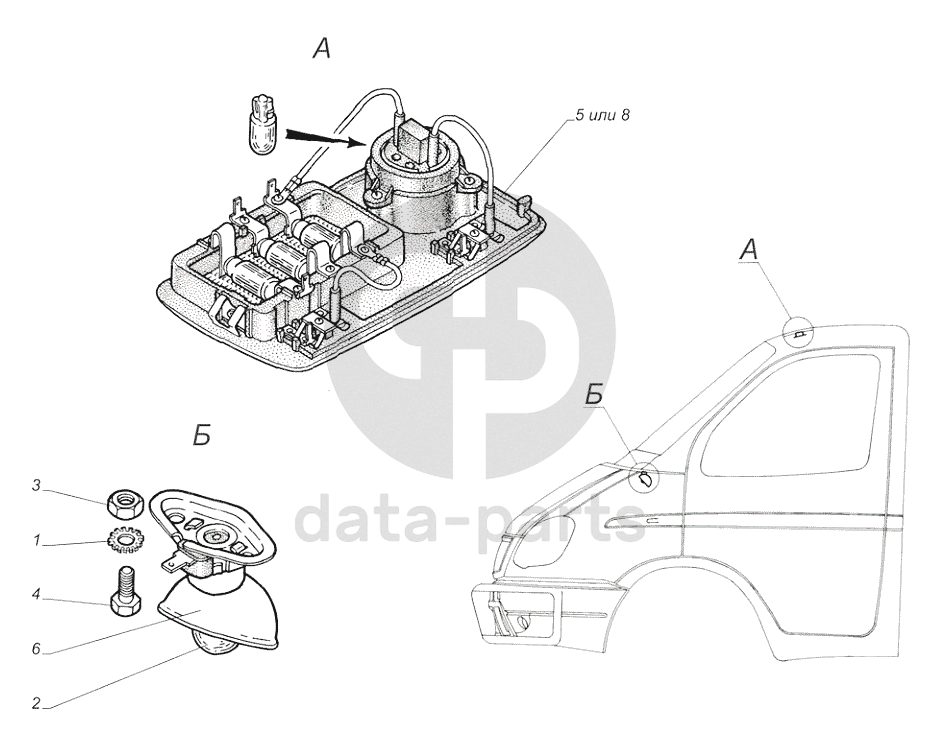 А

5 или 8

А

Б

Б

3

1

4

6

2

data-parts