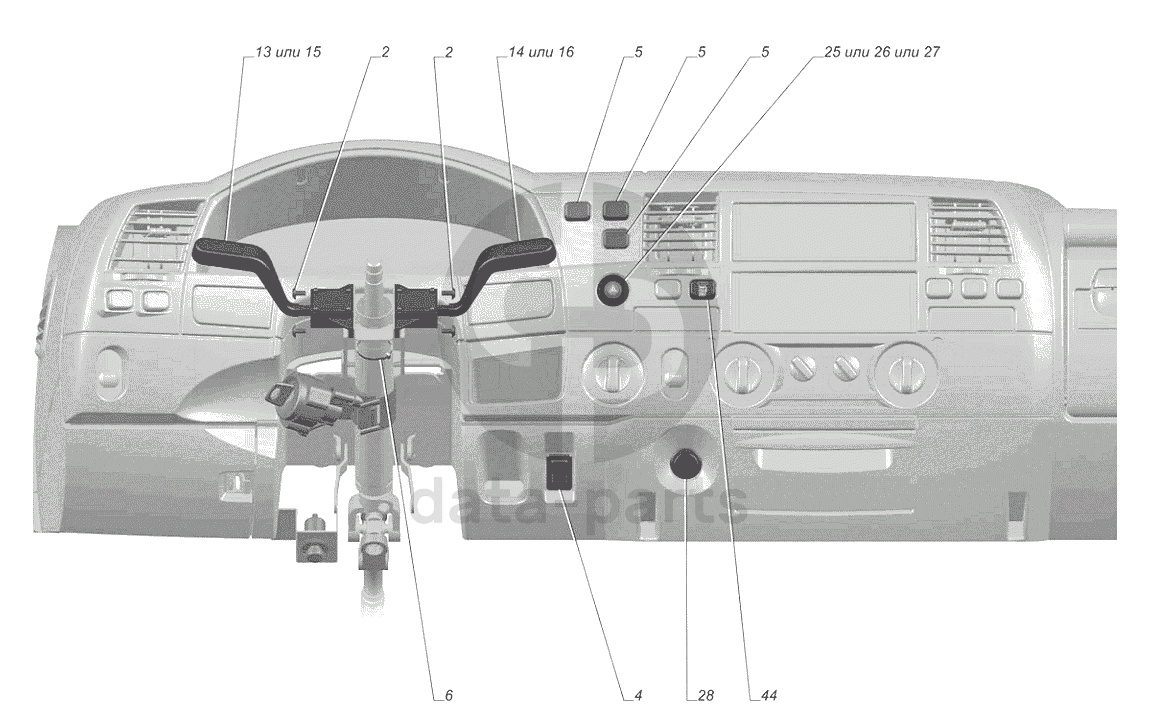 13 или 15
2
2
14 или 16
5
5
5
25 или 26 или 27
adata-parts
6
4
28
44