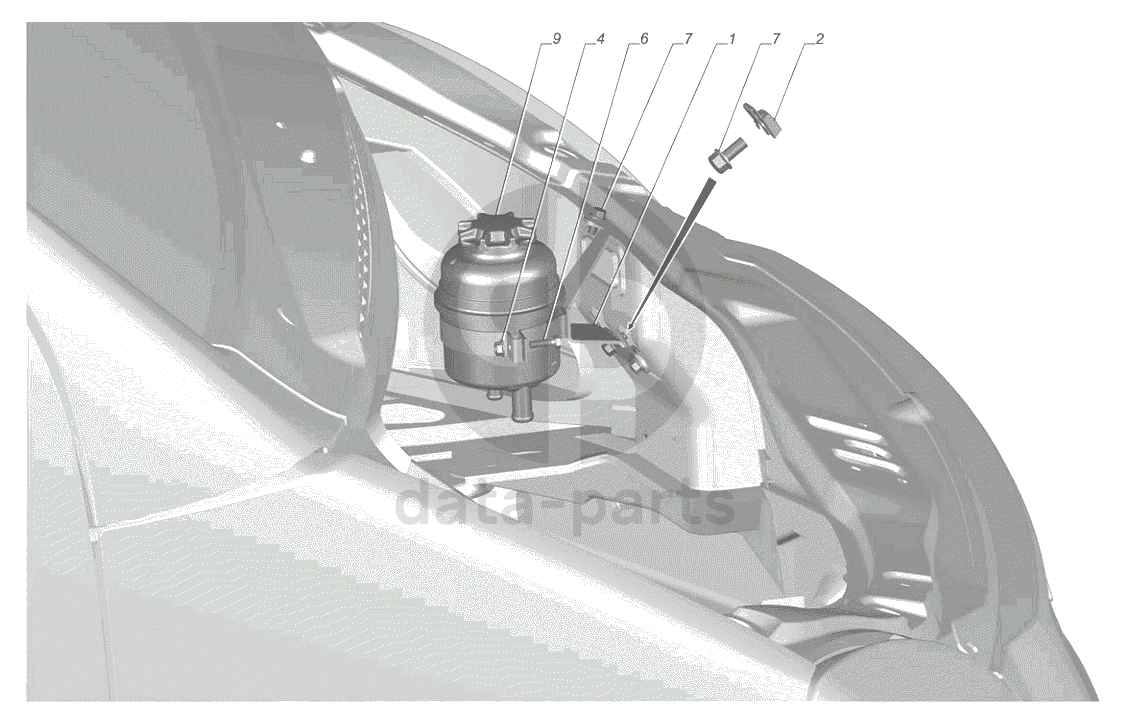 9 4 6 7 1 7 2

data-parts