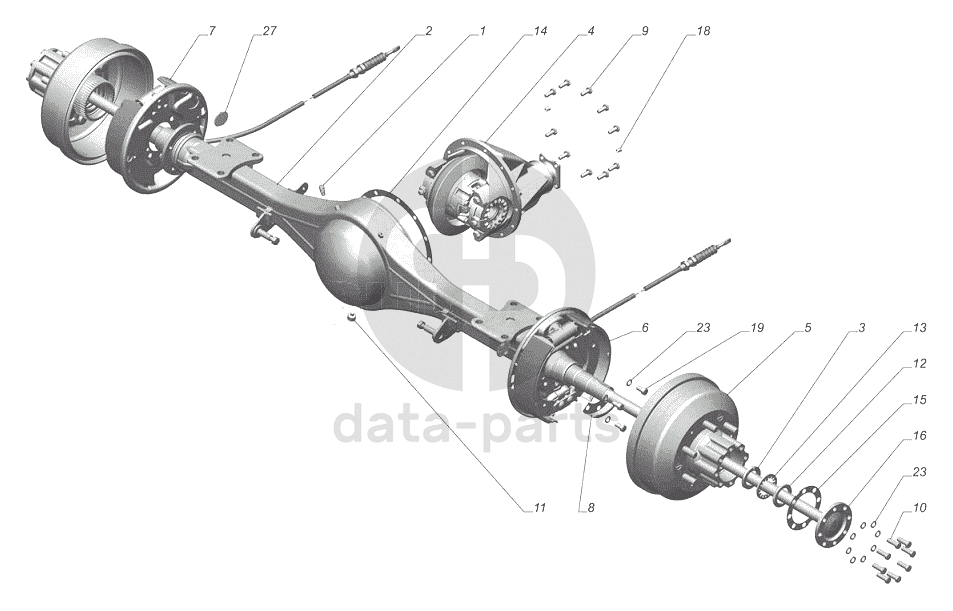 7
27
2
1
14
4
9
18
6
23
19
5
3
13
12
15
16
23
10
11
8
data-parts