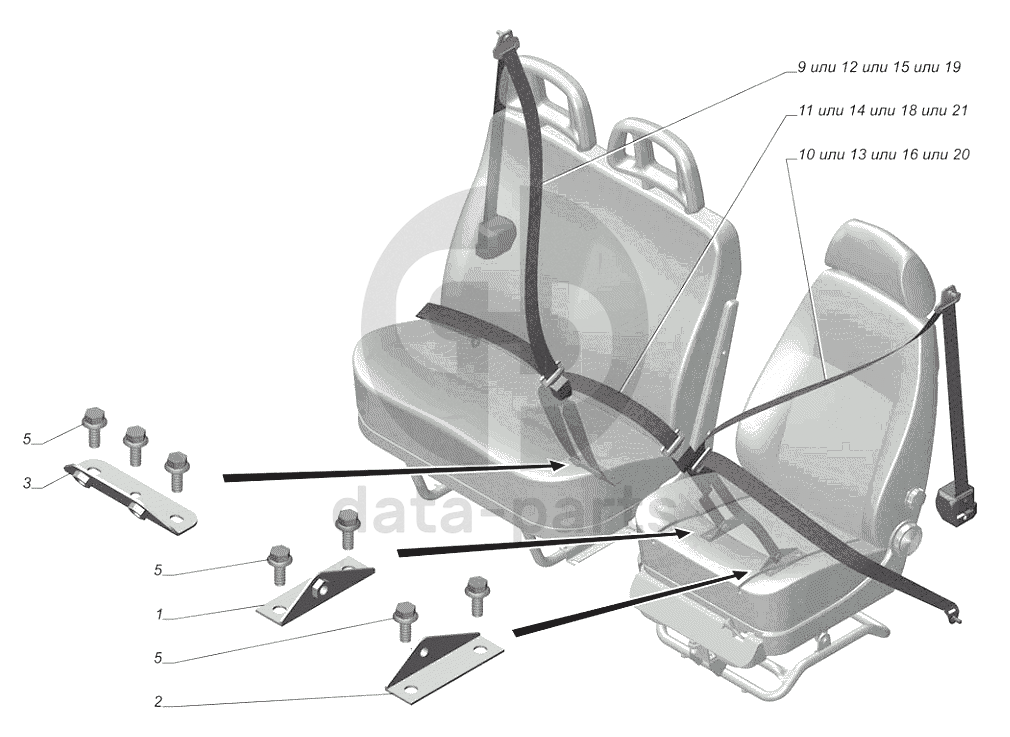 9 или 12 или 15 или 19

11 или 14 или 18 или 21

10 или 13 или 16 или 20

5

3

5

1

5

2

data-parts