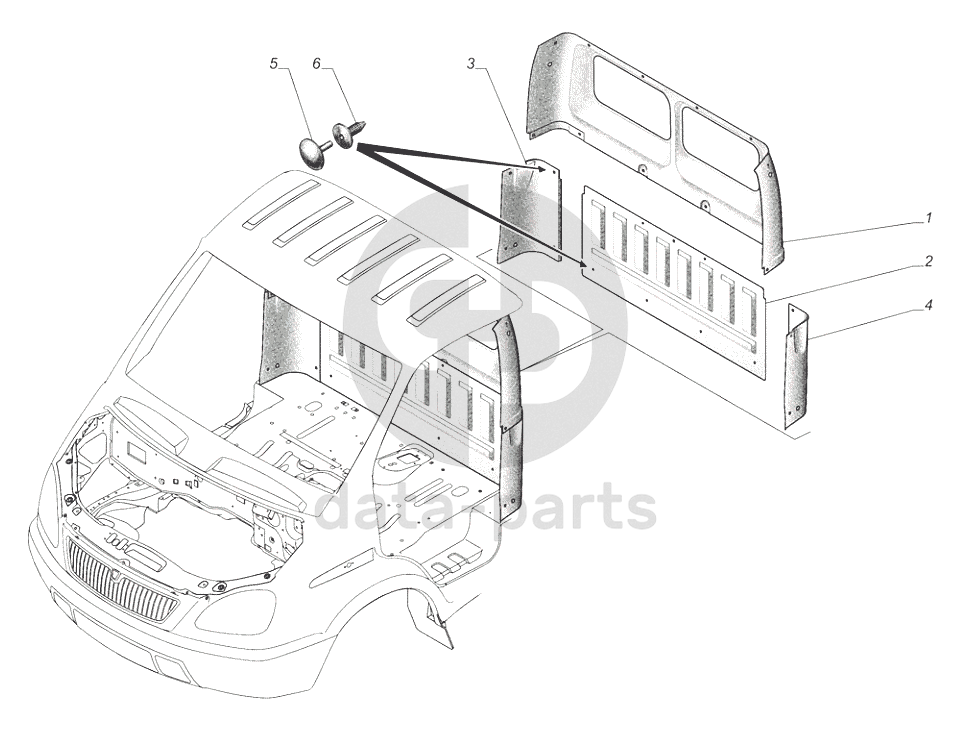 5
6
3
1
2
4
data-parts