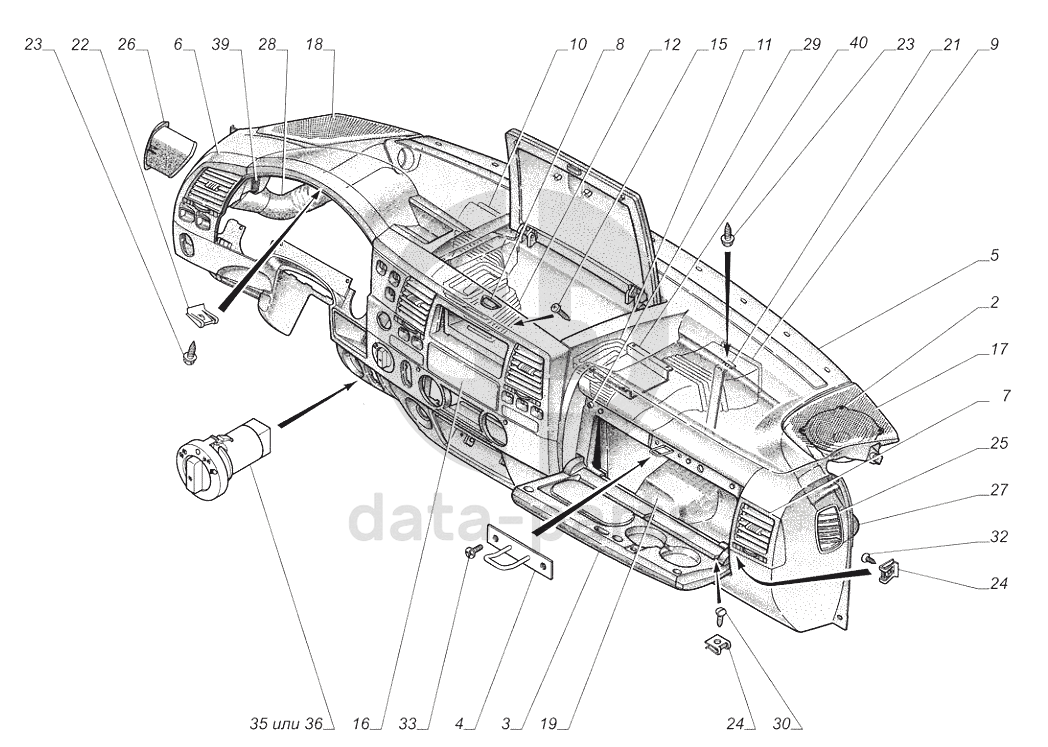 23 22 26 6 39 28 18 10 8 12 15 11 29 40 23 21 9

5
2
17
7
25
27
32
24

35 или 36 16 33 4 3 19 24 30

data-