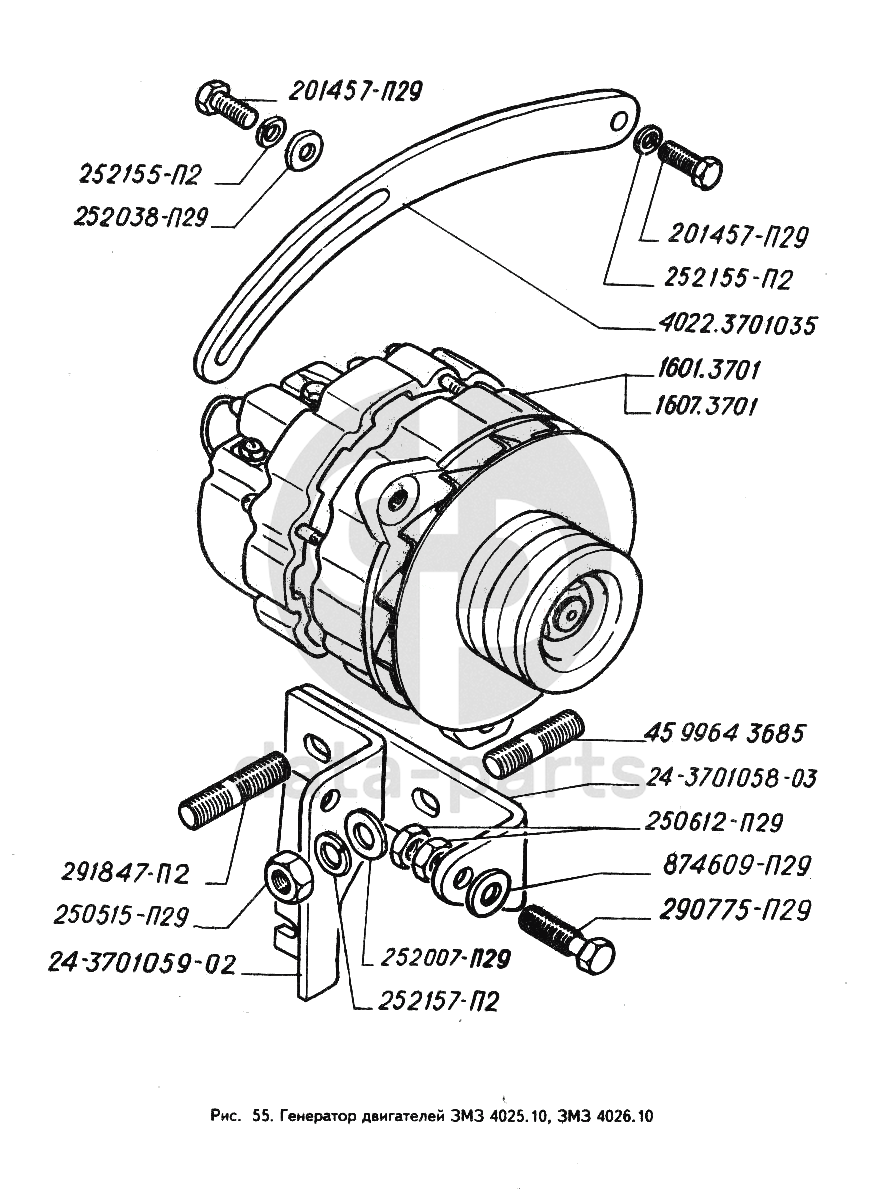 201457-П29
252155-П2
252038-П29
201457-П29
252155-П2
4022.3701035
1601.3701
1607.3701
45 9964 3685
24-3701058-03
250612-П29
874609-П29
290775-П29
291847-П2
250515-П29
24-3701059-02
252007-П29
252157-П2
delta-parts

Рис. 55. Генератор двигателей ЗМЗ 4025.10, ЗМЗ 4026.10