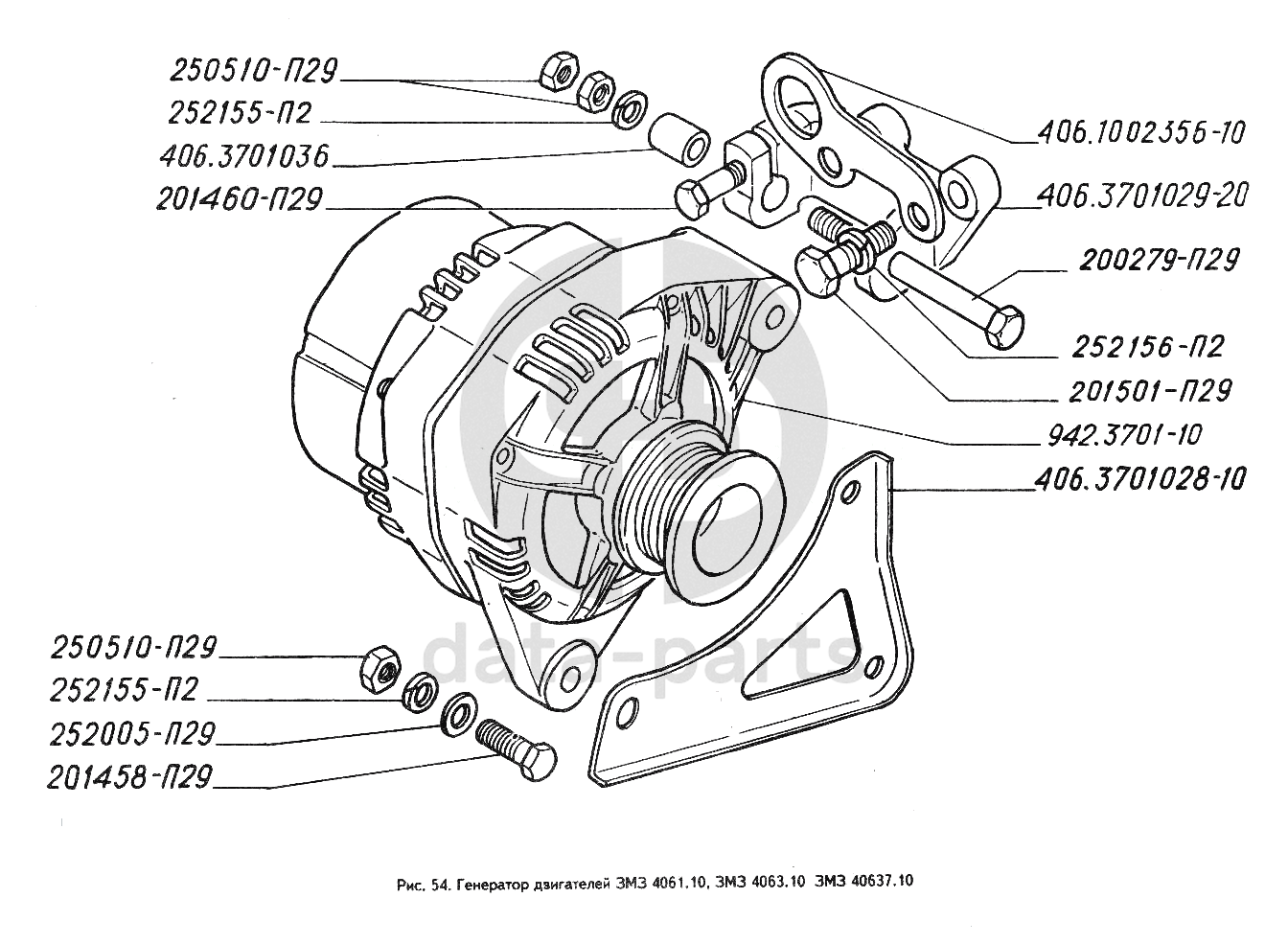 250510-П29
252155-П2
406.3701036
201460-П29
406.1002356-10
406.3701029-20
200279-П29
252156-П2
201501-П29
942.3701-10
406.3701028-10
250510-П29
252155-П2
252005-П29
201458-П29

data-parts

Рис. 54. Генератор двигателей ЗМЗ 4061.10, ЗМЗ 4063.10 ЗМЗ 40637.10