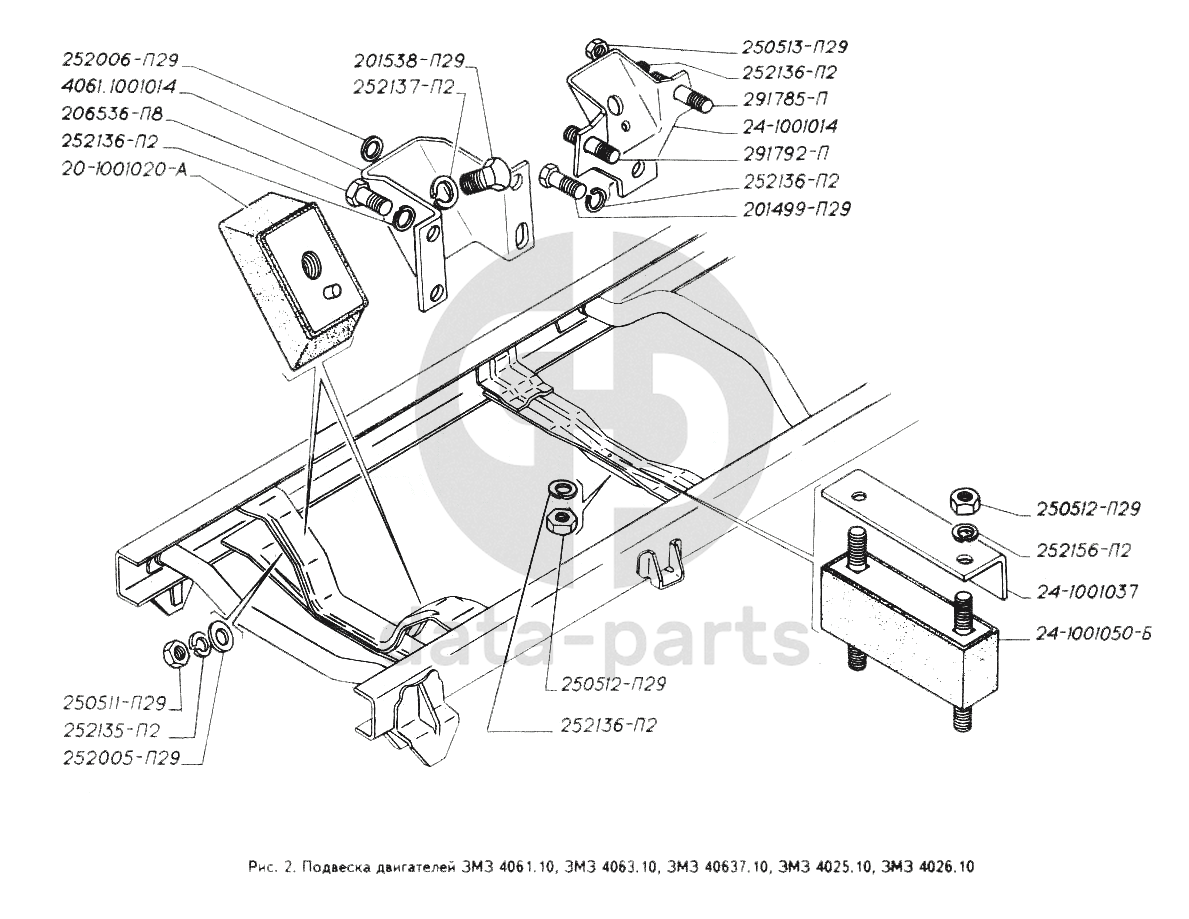 252006-П29
4061.1001014
206536-П8
252136-П2
20-1001020-А
201538-П29
252137-П2
250513-П29
252136-П2
291785-П
24-1001014
291792-П
252136-П2
201499-П29
250512-П29
252156-П2
24-1001037
24-1001050-Б
250511-П29
252135-П2
252005-П29
250512-П29
252136-П2
data-parts

Рис. 2. Подвеска двигателей ЗМЗ 4061.10, ЗМЗ 4063.10, ЗМЗ 40637.10, ЗМЗ 4025.10, ЗМЗ 4026.10