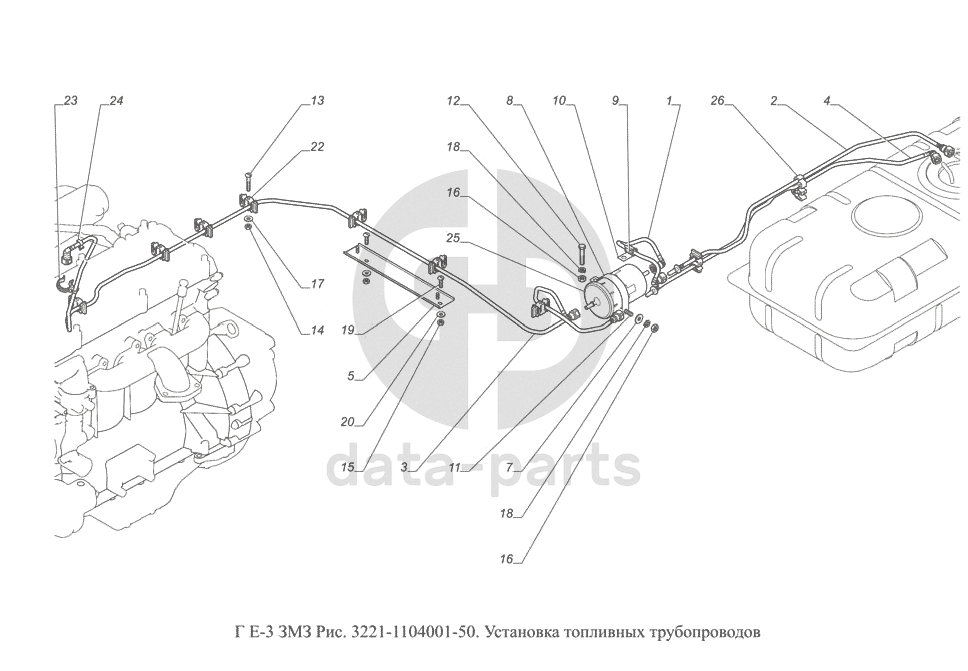 23
24
13
22
12
8
10
9
1
26
2
4
18
16
25
17
14
19
5
20
15
3
11
7
18
16

data-parts

Г Е-3 ЗМЗ Рис. 3221-1104001-50. Установка топливных трубопроводов