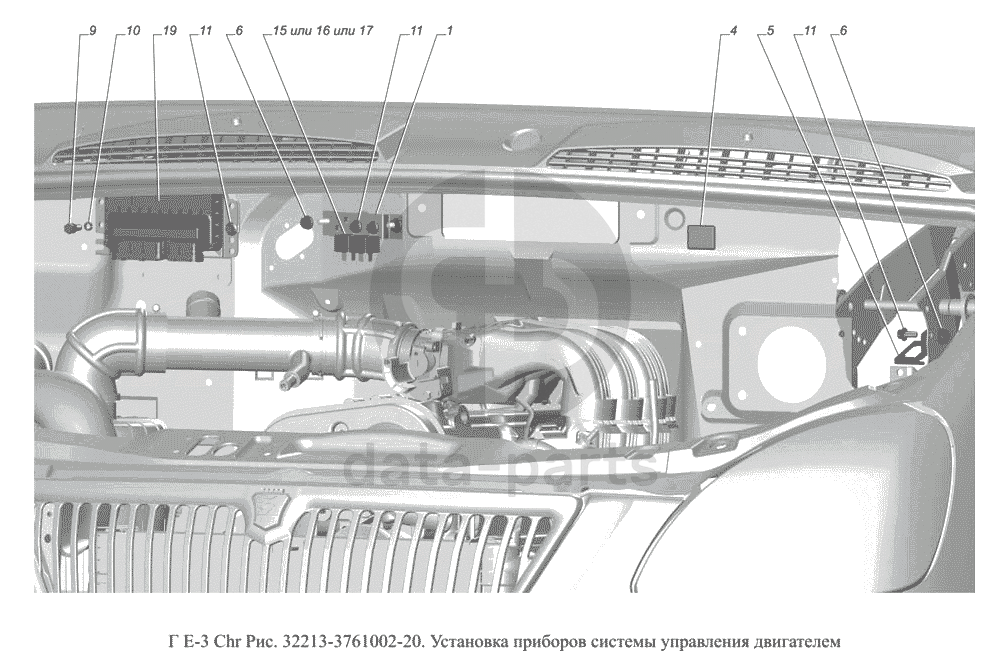 9 10 19 11 6 15 или 16 или 17 11 1 4 5 11 6

data-parts

Г Е-3 Chr Рис. 32213-3761002-20. Установка приборов системы управления двигателем