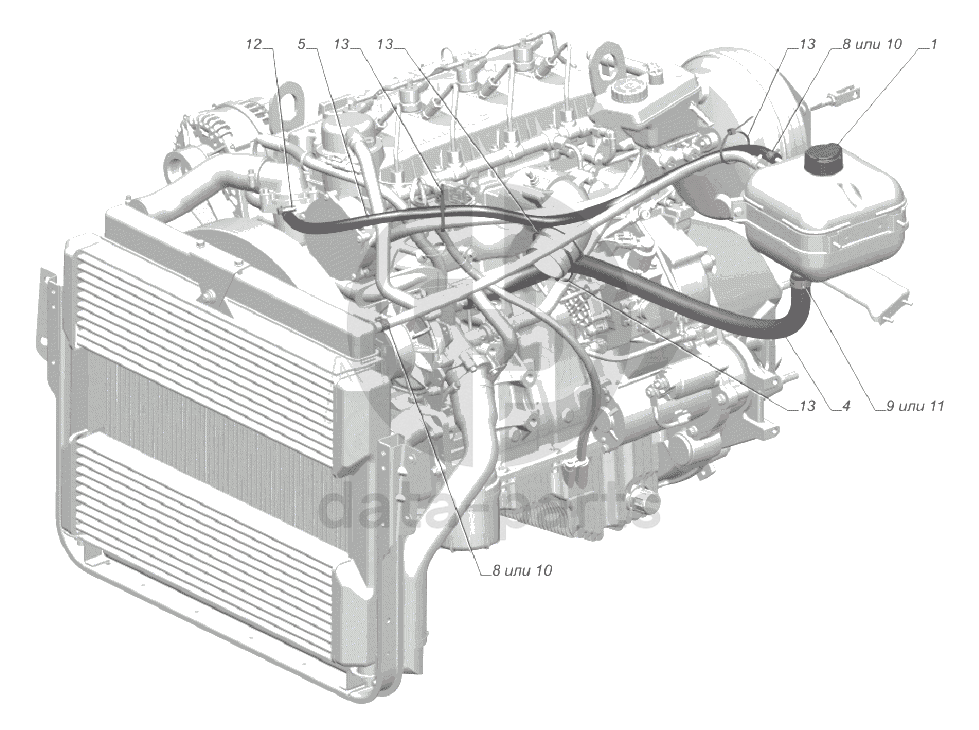 12
5
13
13
13
8 или 10
1
13
4
9 или 11
8 или 10
data-parts