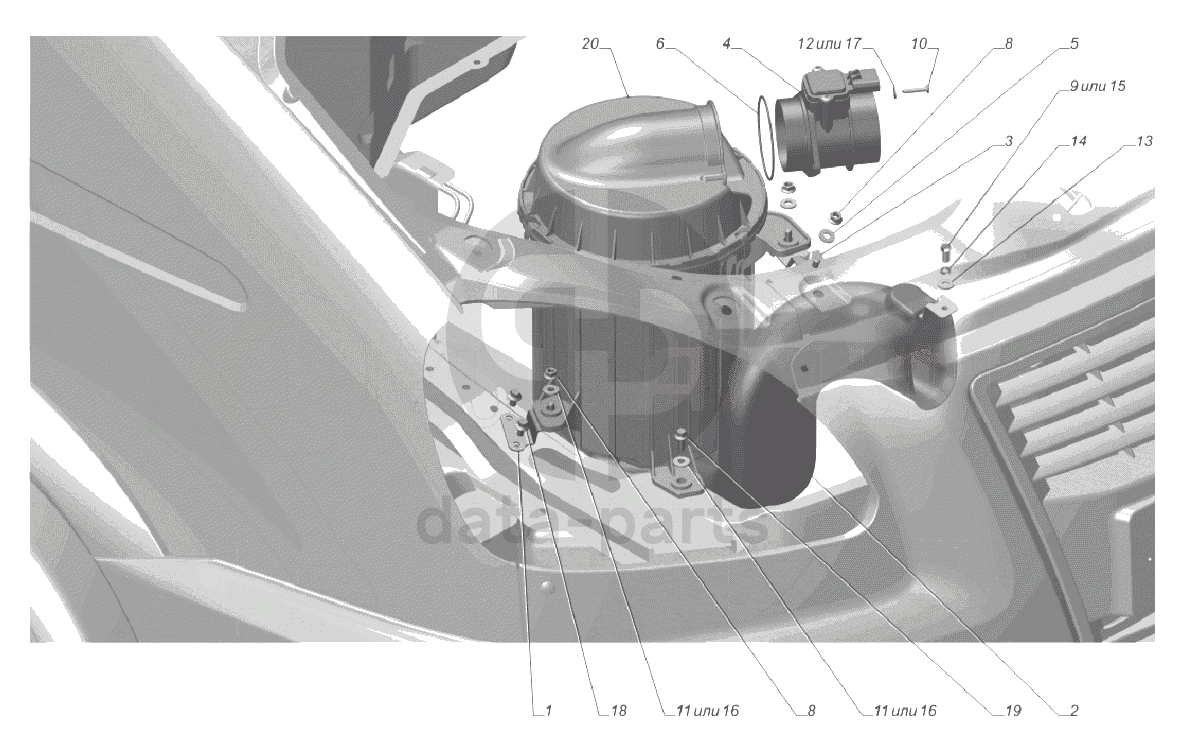 20
6
4
12 или 17
10
8
5
9 или 15
3
14
13
data-parts
1
18
11 или 16
8
11 или 16
19
2