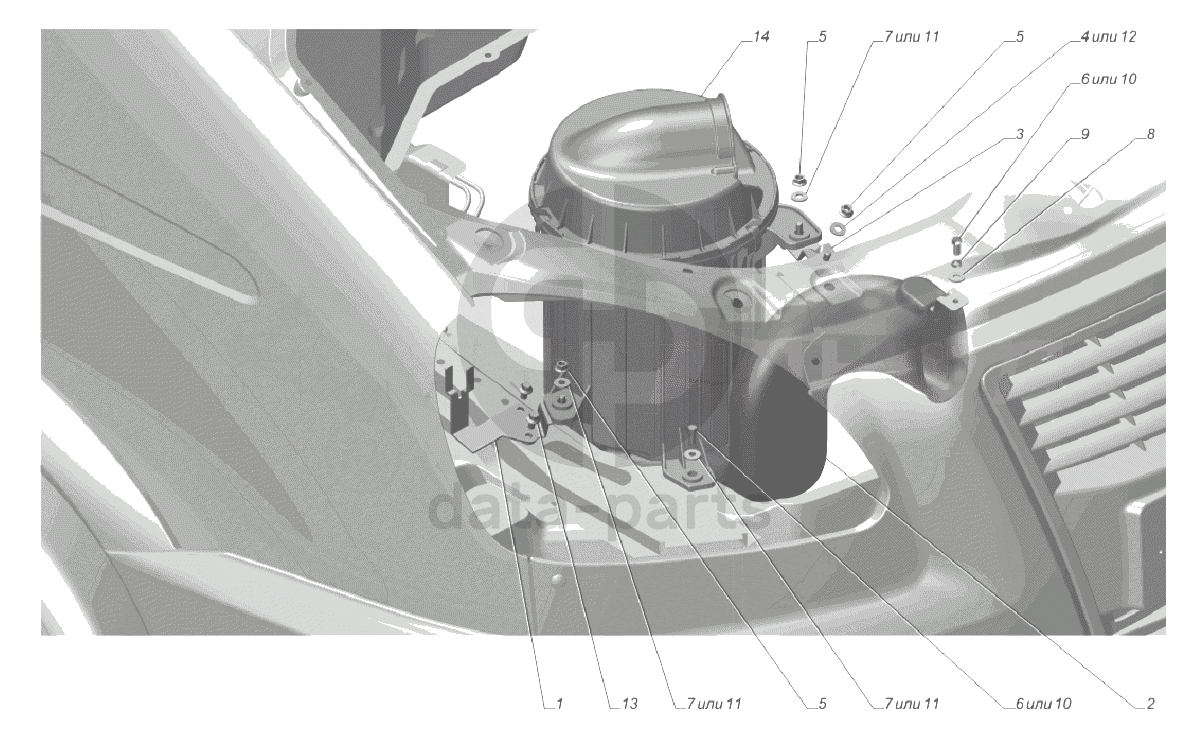 14
5
7 или 11
5
4 или 12
6 или 10
3
9
8

data-parts

1
13
7 или 11
5
7 или 11
6 или 10
2