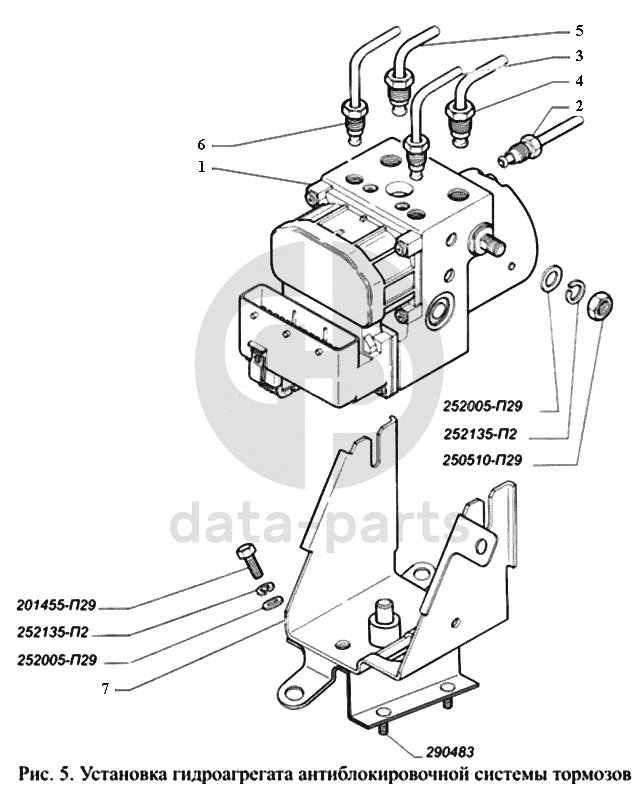 5
3
4
2
6
1
252005-П29
252135-П2
250510-П29
data-parts
201455-П29
252135-П2
252005-П29
7
290483

Рис. 5. Установка гидроагрегата антиблокировочной системы тормозов