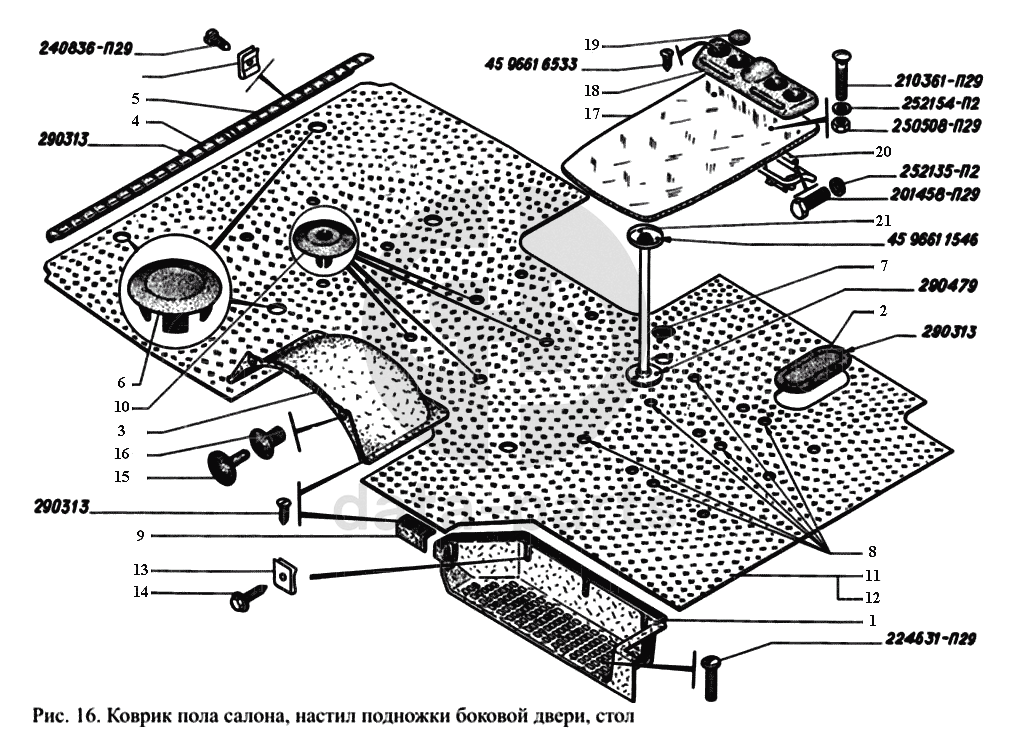 240836-П29
5
4
290313
6
10
3
16
15
290313
9
13
14
19
45 9661 6533
18
17
210361-П29
252154-П2
250508-П29
20
252135-П2
201458-П29
21
45 9661 1546
7
290479
2
290313
8
11
12
1
224631-П29

Рис. 16. Коврик пола салона, настил подножки боковой двери, стол