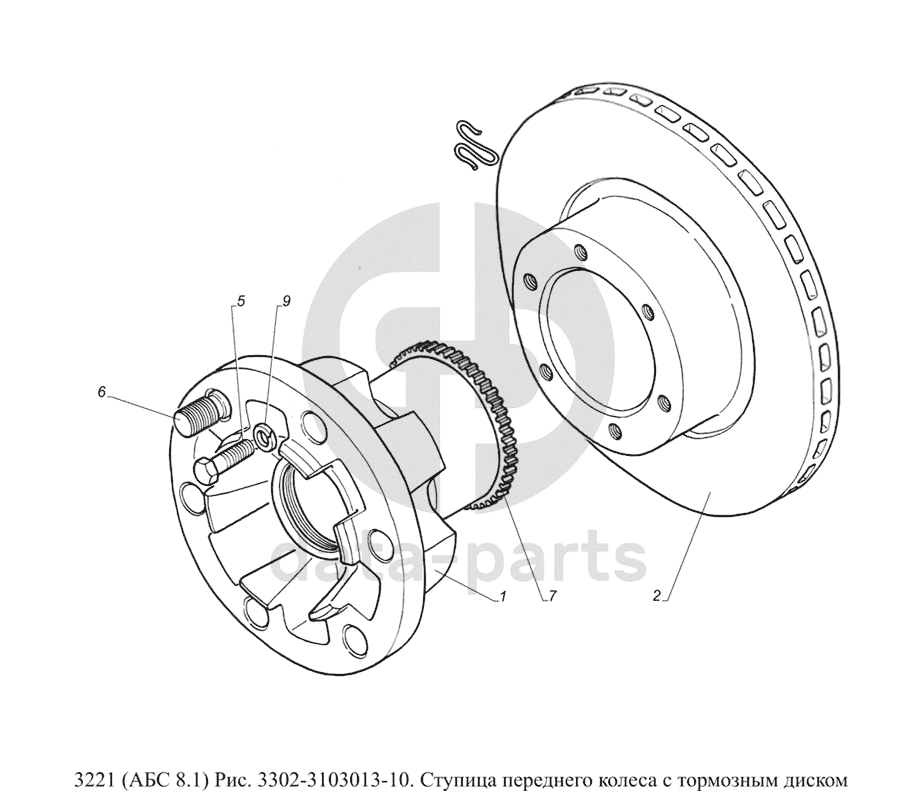 5
9
6
1
7
2
data-parts

3221 (АБС 8.1) Рис. 3302-3103013-10. Ступица переднего колеса с тормозным диском