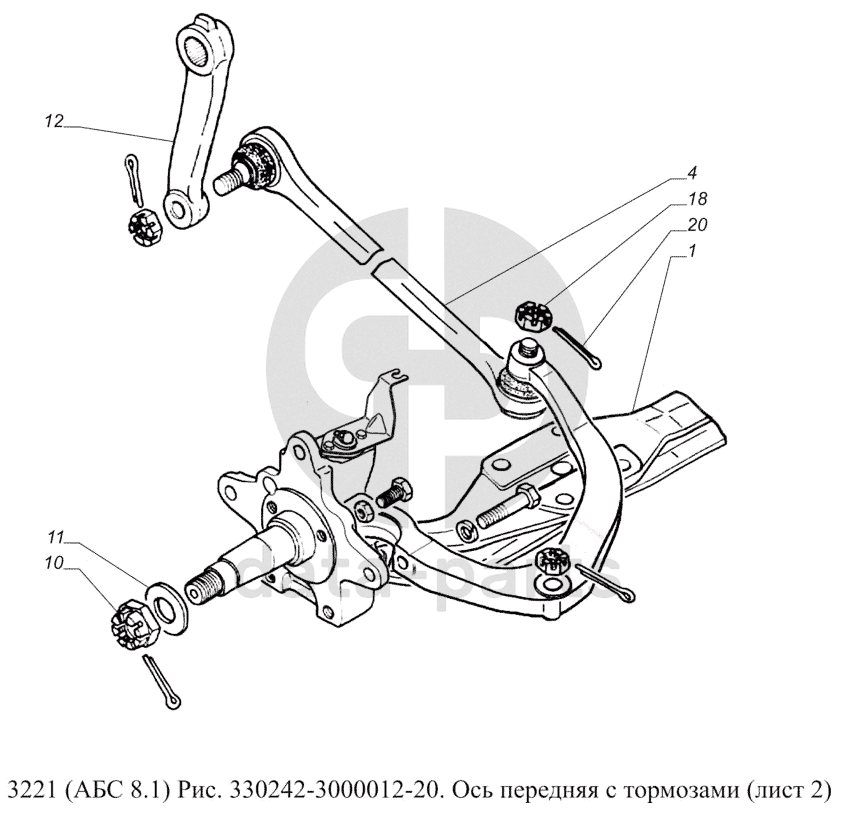 12

4

18

20

1

11

10

data-parts

3221 (АБС 8.1) Рис. 330242-3000012-20. Ось передняя с тормозами (лист 2)